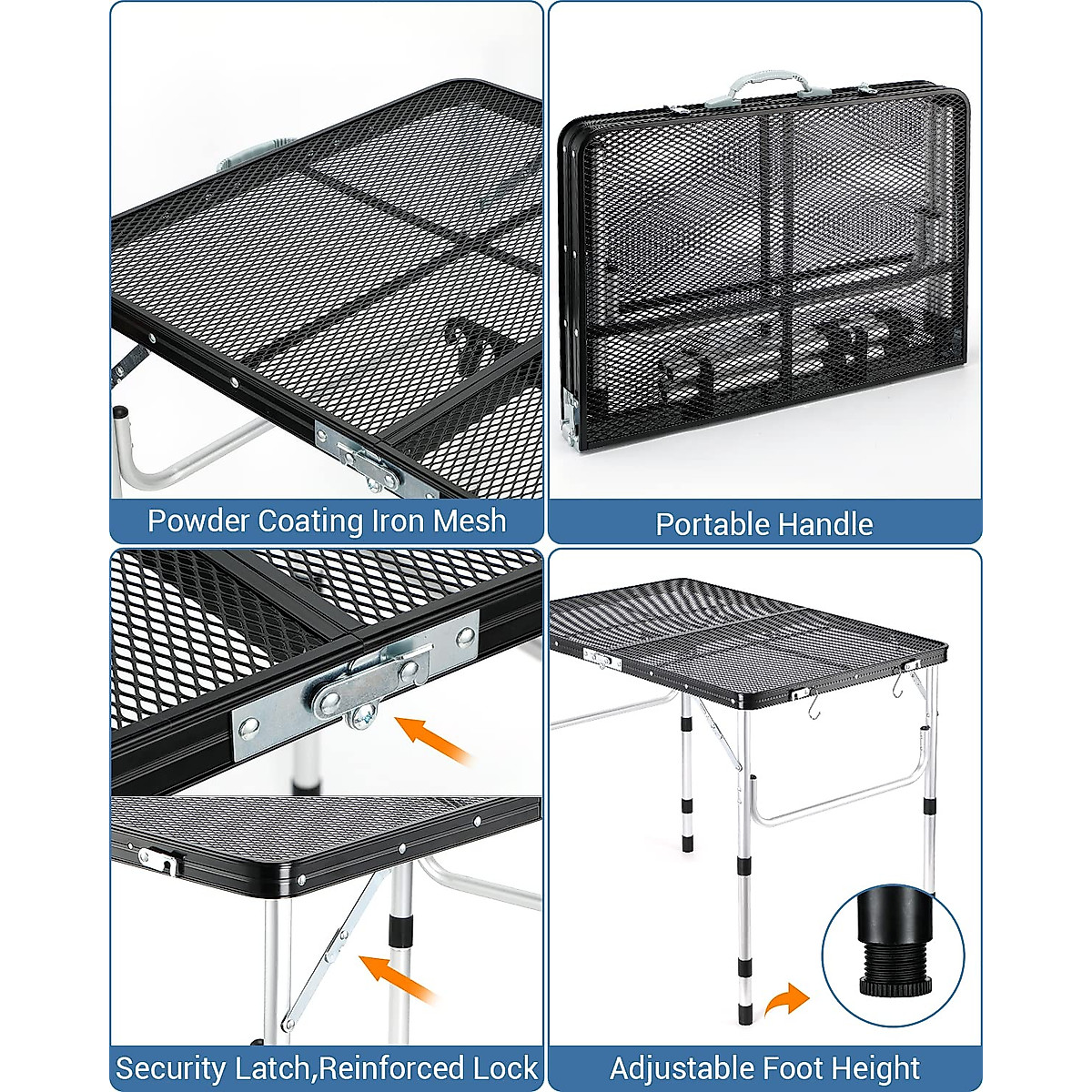 Powder Coating Iron Mesh

Portable Handle

Security Latch,Reinforced Lock

Adjustable Foot Height