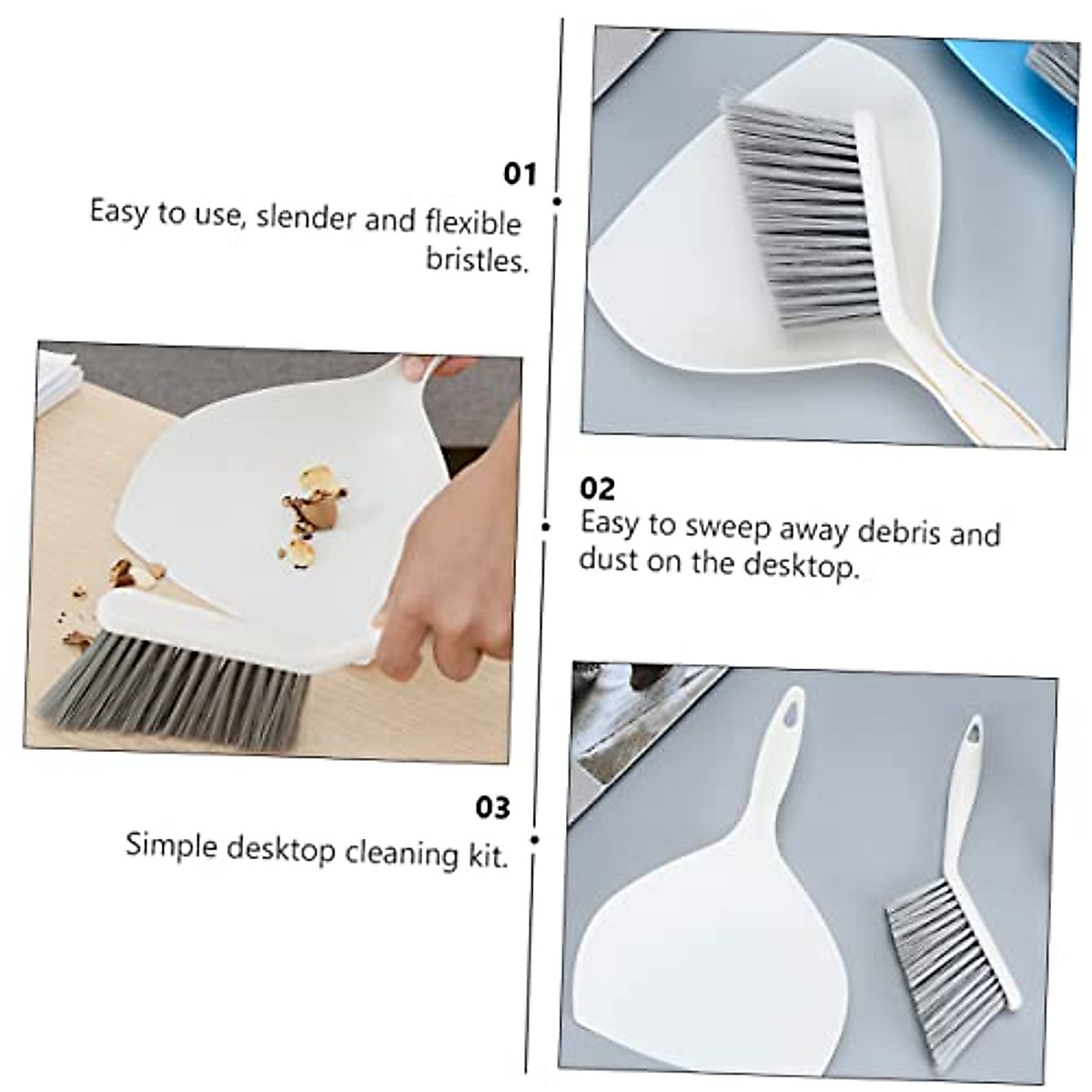 01
Easy to use, slender and flexible bristles.

02
Easy to sweep away debris and dust on the desktop.

03
Simple desktop cleaning kit.