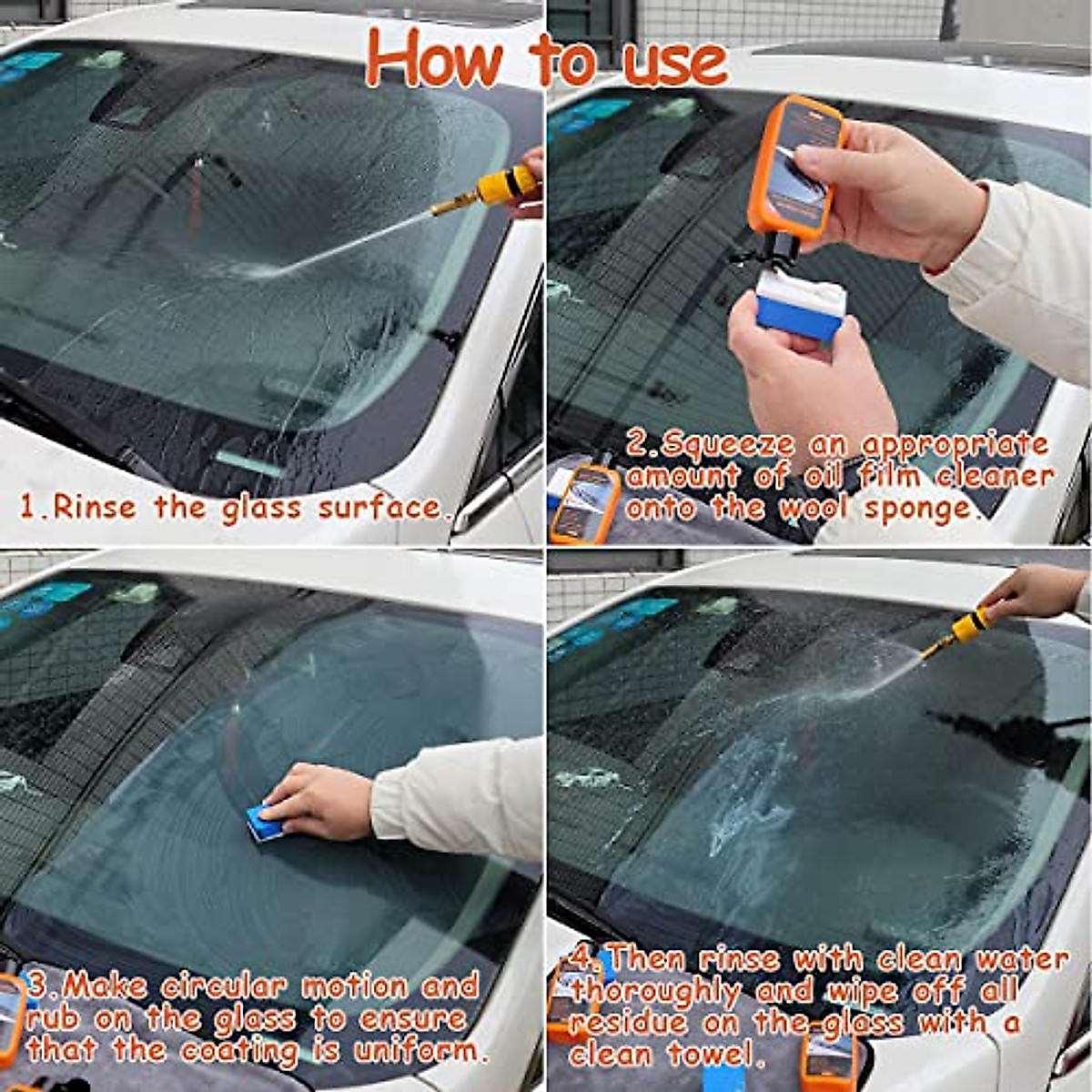 How to use

1.Rinse the glass surface.

2.Squeeze an appropriate amount of oil film cleaner onto the wool sponge.

3.Make circular motion and rub on the glass to ensure that the coating is uniform.

4.Then rinse with clean water thoroughly and wipe off all residue on the glass with a clean towel.