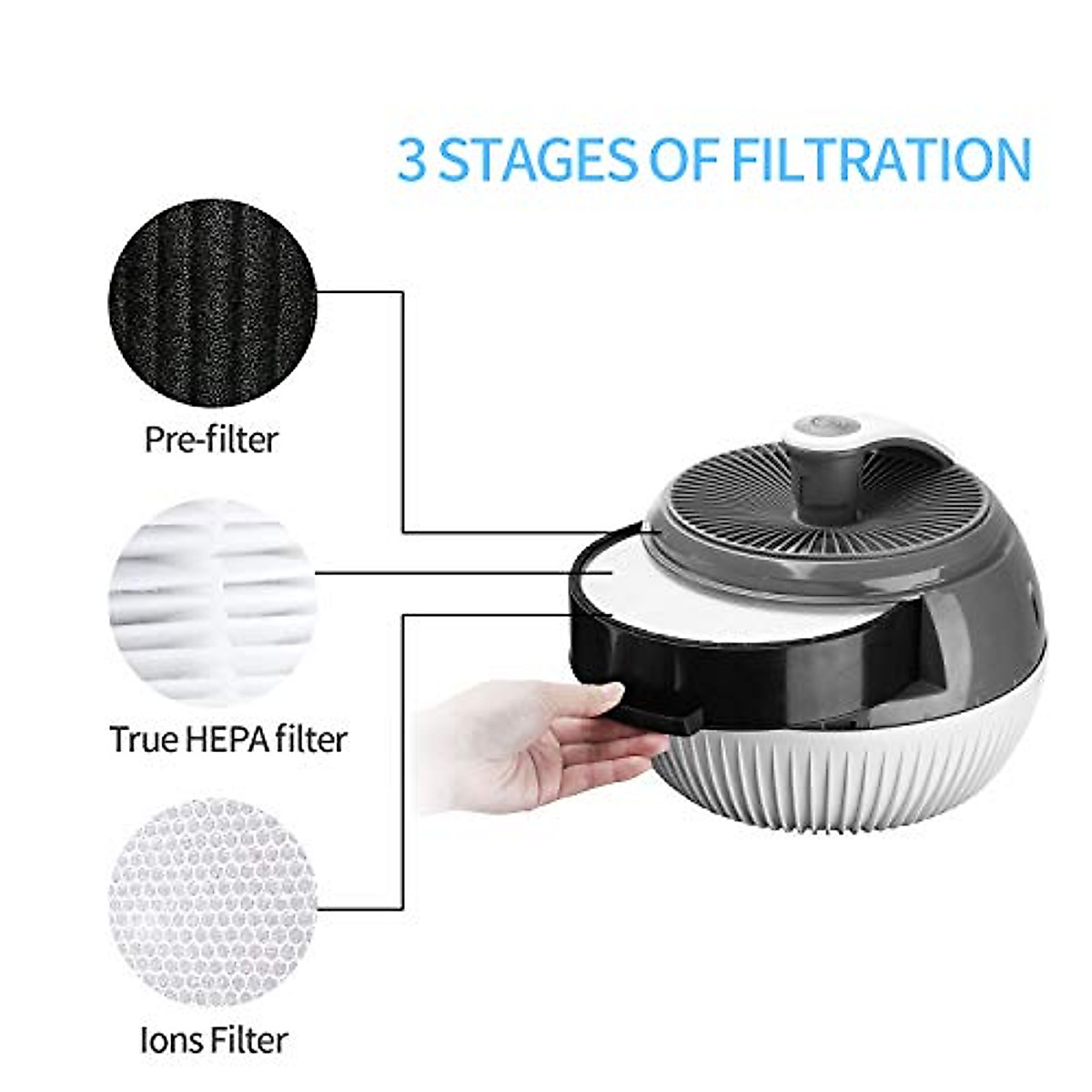 3 STAGES OF FILTRATION

Pre-filter

True HEPA filter

Ions Filter