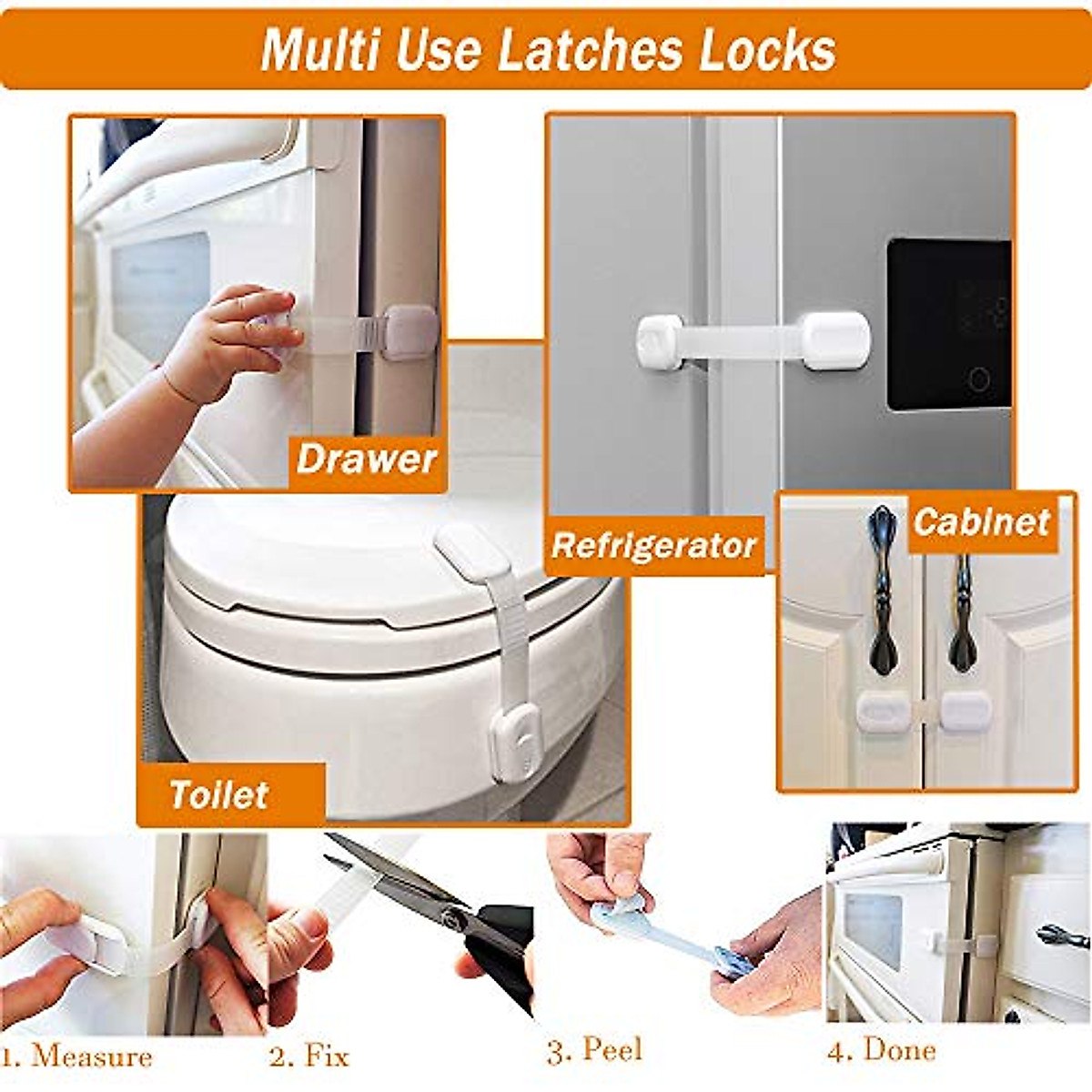 Multi Use Latches Locks

Drawer

Refrigerator

Cabinet

Toilet

1. Measure

2. Fix

3. Peel

4. Done