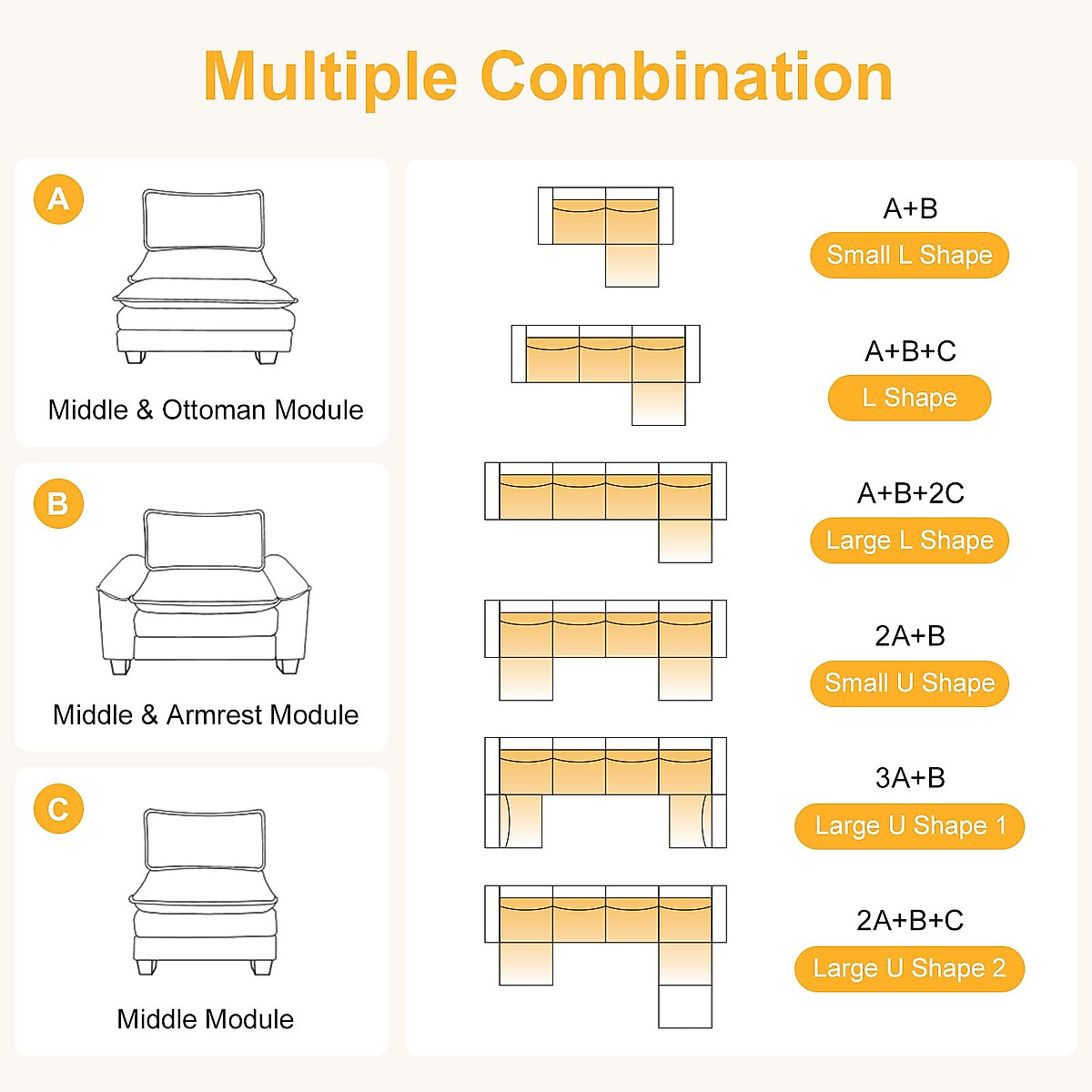 Multiple Combination

A

Middle & Ottoman Module

B

Middle & Armrest Module

C

Middle Module

A+B
Small L Shape

A+B+C
L Shape

A+B+2C
Large L Shape

2A+B
Small U Shape

3A+B
Large U Shape 1

2A+B+C
Large U Shape 2