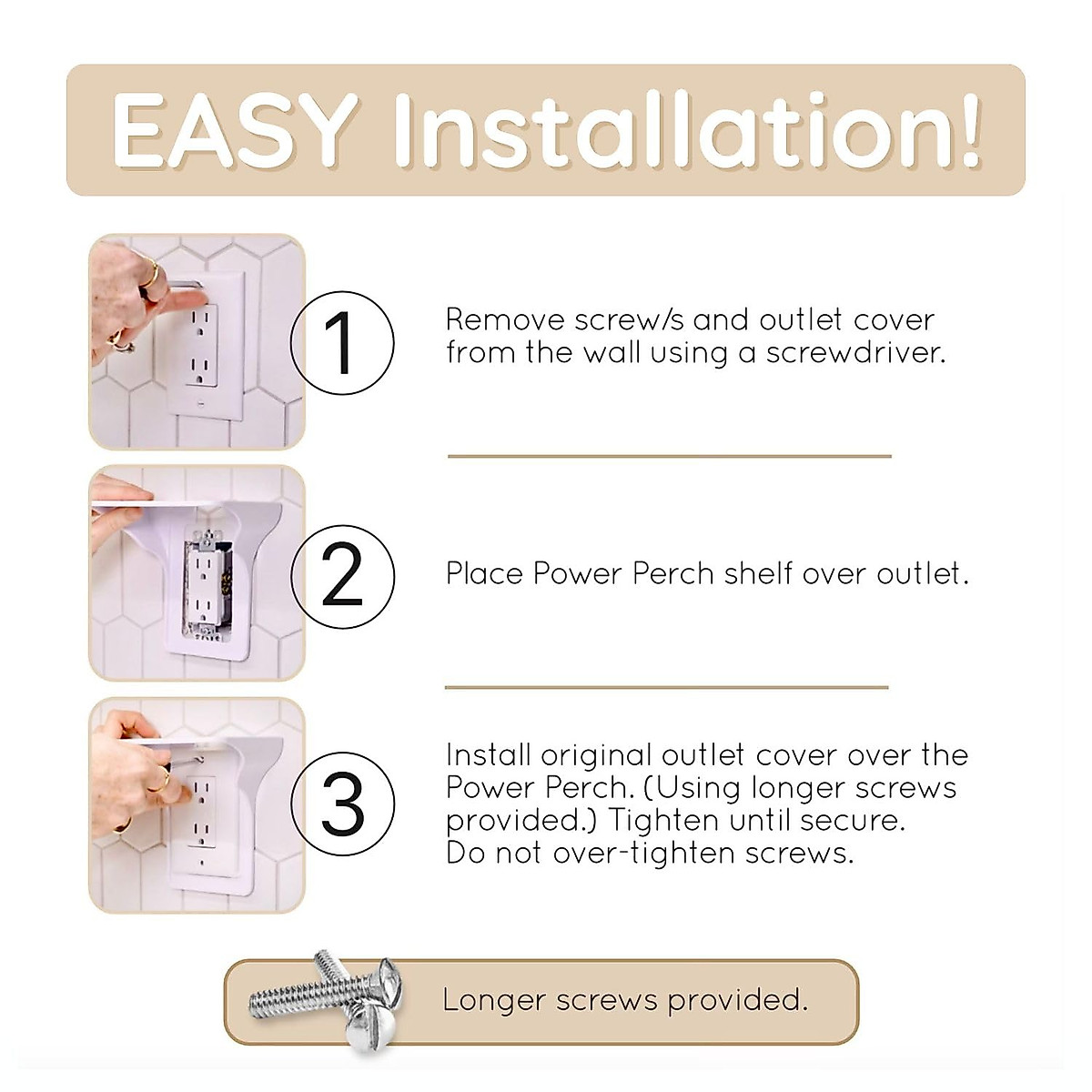 EASY Installation!

1

Remove screw/s and outlet cover from the wall using a screwdriver.

2

Place Power Perch shelf over outlet.

3

Install original outlet cover over the Power Perch. (Using longer screws provided.) Tighten until secure. Do not over-tighten screws.

Longer screws provided.