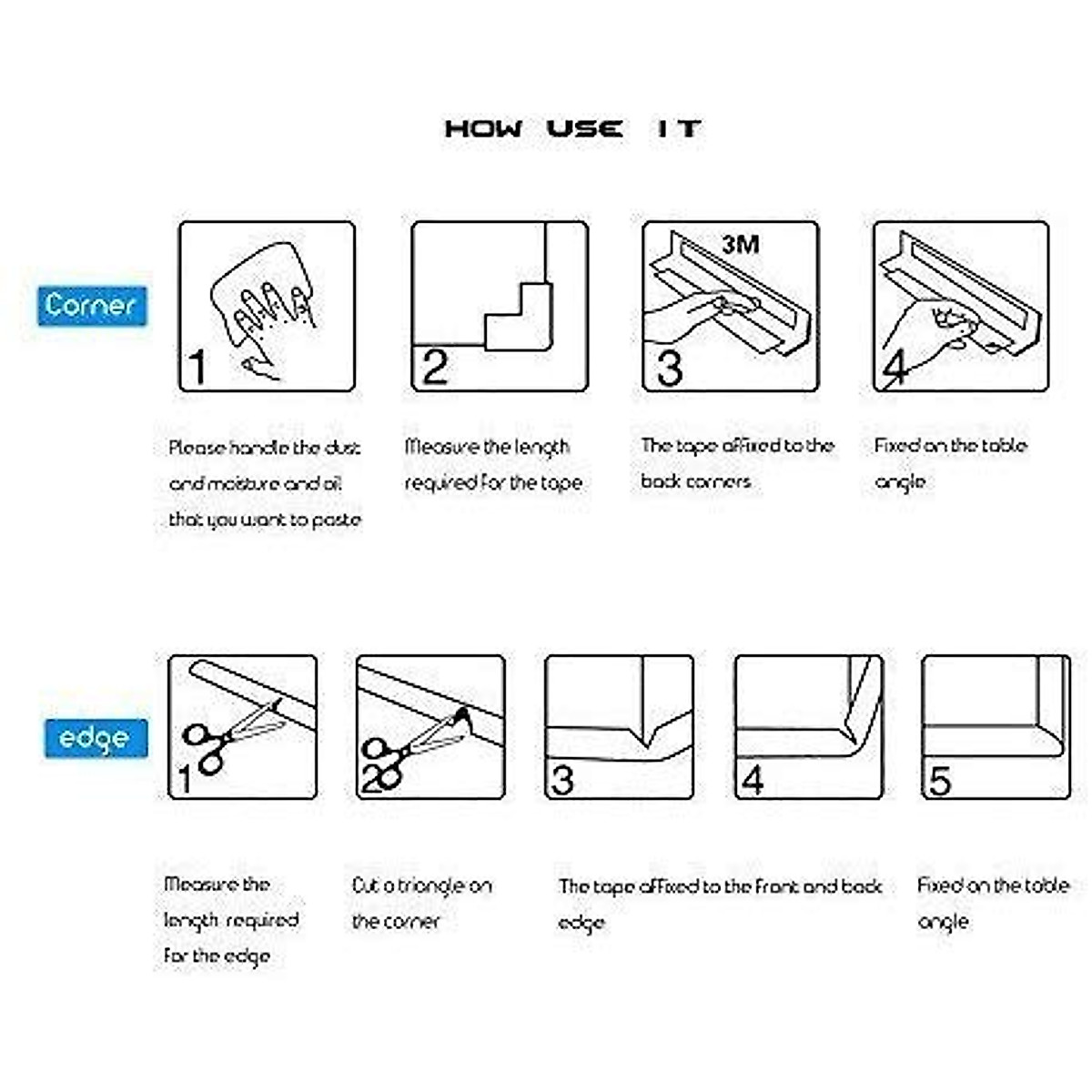 HOW USE IT

Corner

1

2

3M

3

4

Please handle the dust and moisture and oil that you want to paste

Measure the length required for the tape

The tape affixed to the back corners

Fixed on the table angle

edge

1

2

3

4

5

Measure the length required for the edge

Cut a triangle on the corner

The tape affixed to the front and back edge

Fixed on the table angle