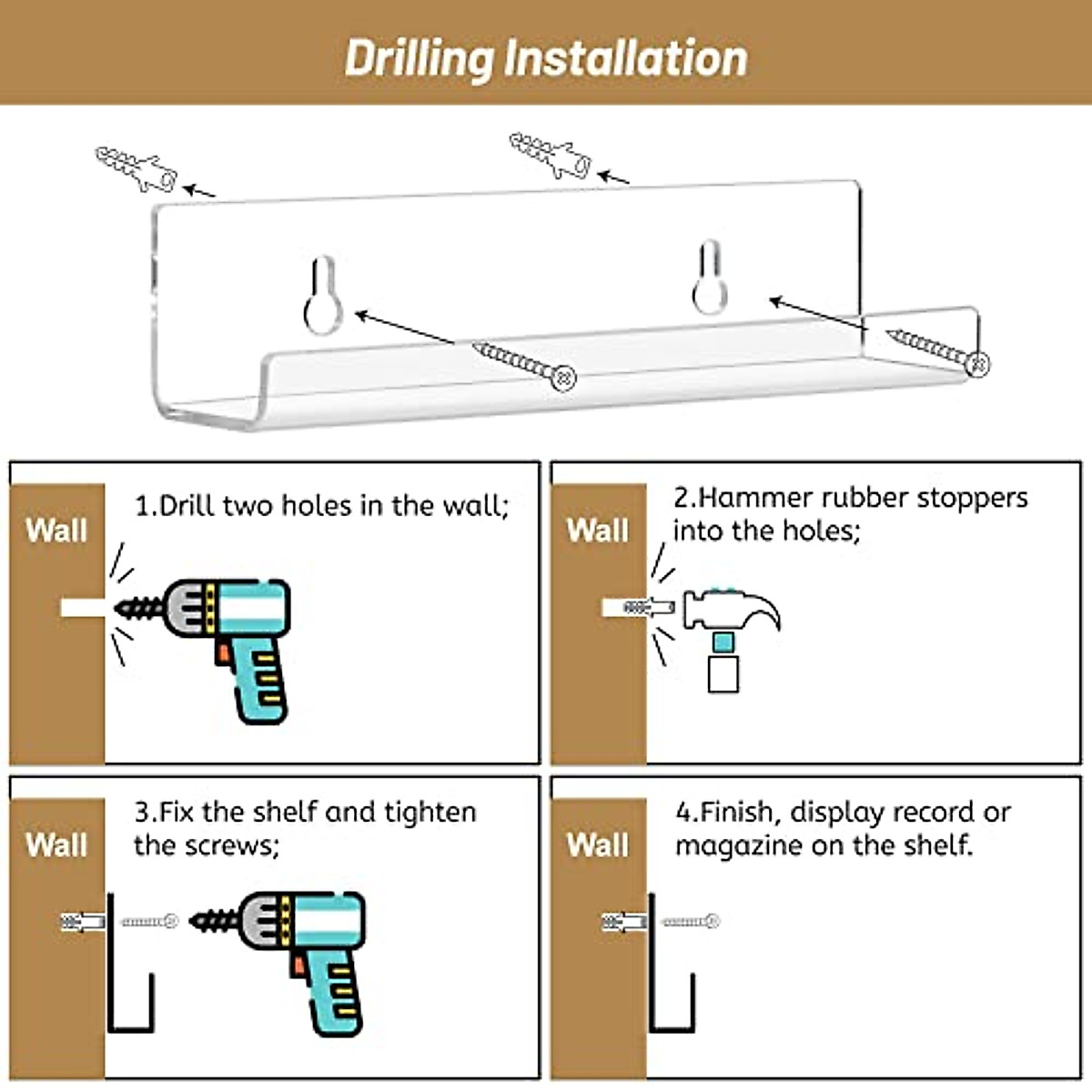 Drilling Installation

Wall

1.Drill two holes in the wall;

Wall

2.Hammer rubber stoppers into the holes;

Wall

3.Fix the shelf and tighten the screws;

Wall

4.Finish, display record or magazine on the shelf.