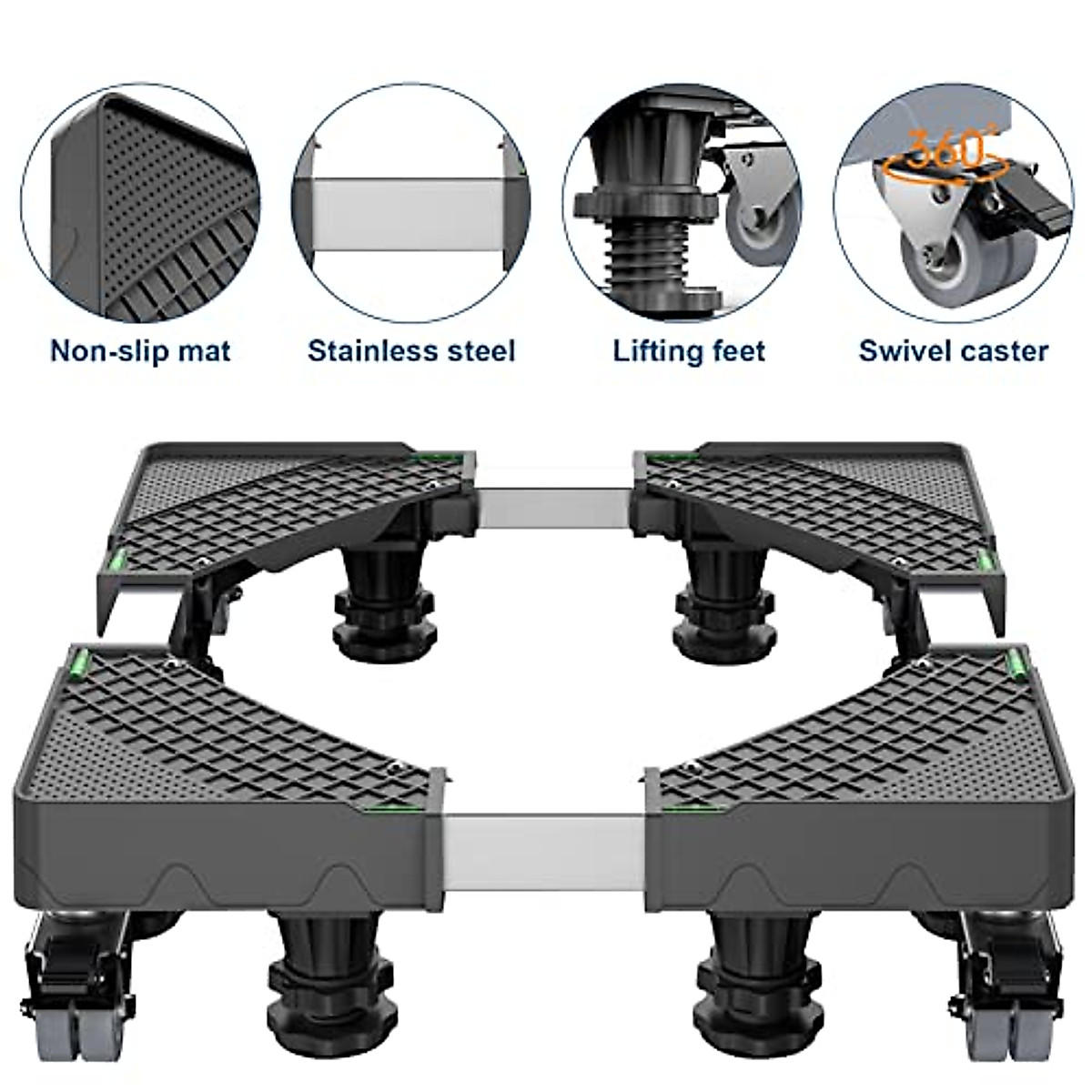 360°

Non-slip mat

Stainless steel

Lifting feet

Swivel caster