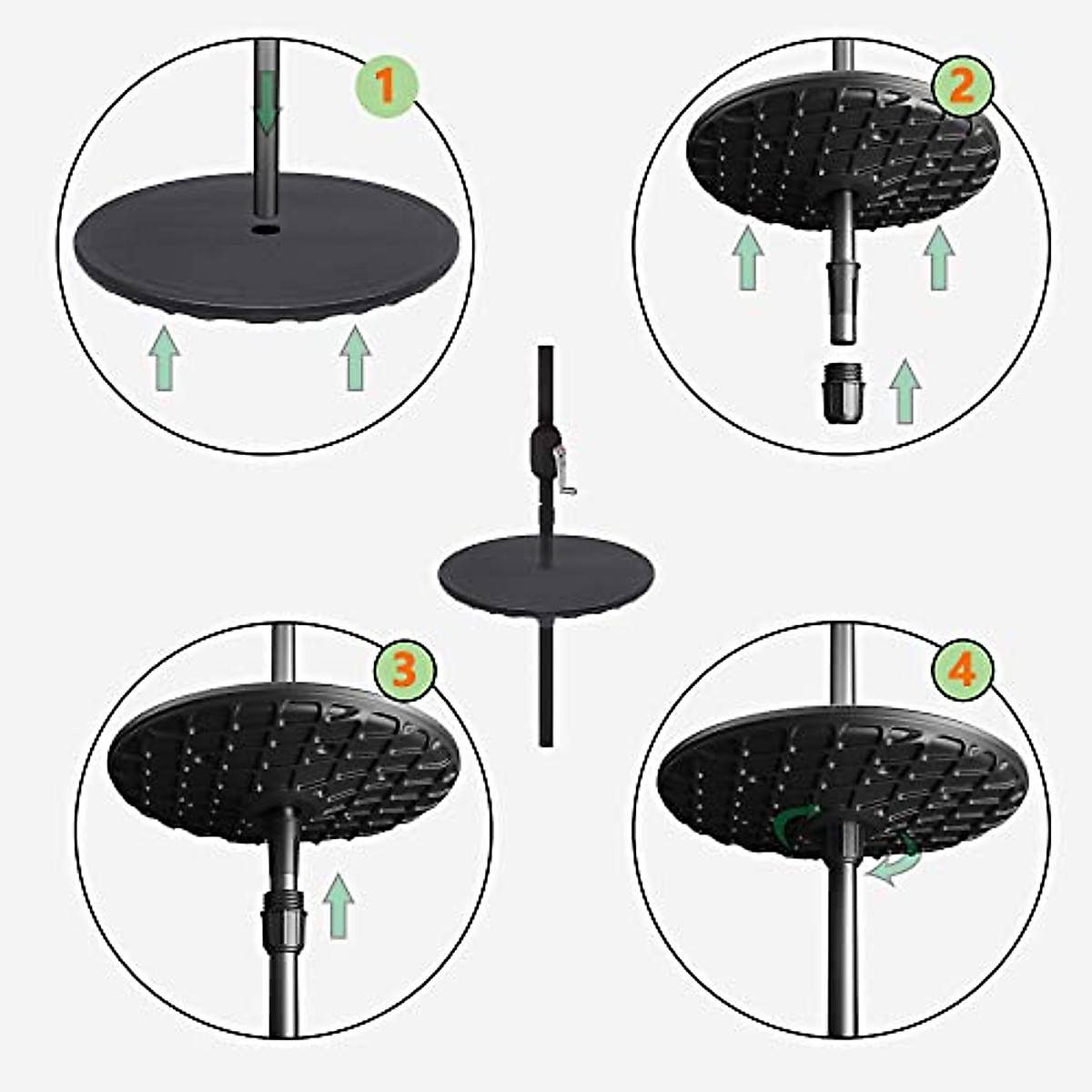 1

2

3

4