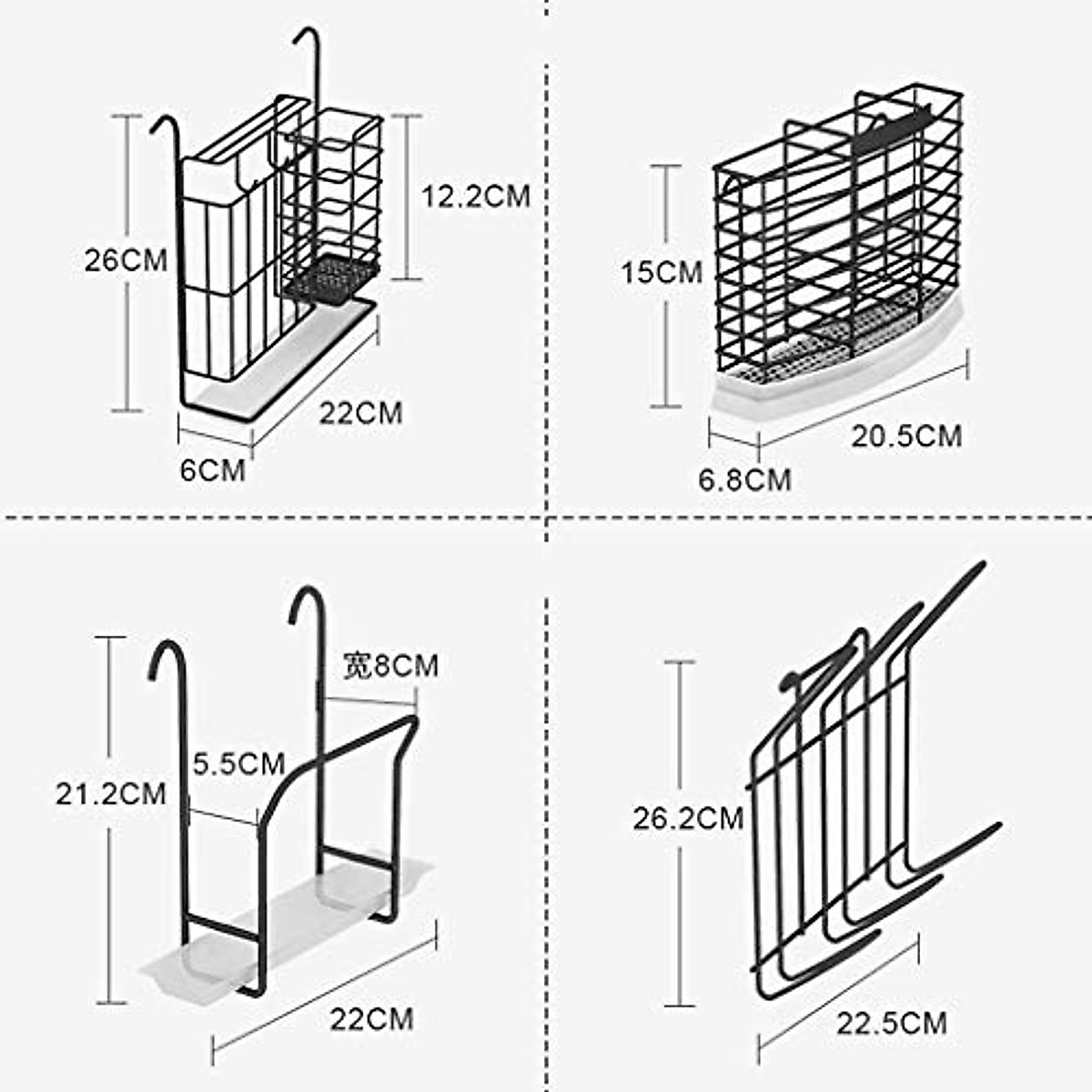 26CM
12.2CM
22CM
6CM

15CM
20.5CM
6.8CM

宽8CM
5.5CM
21.2CM
22CM

26.2CM
22.5CM