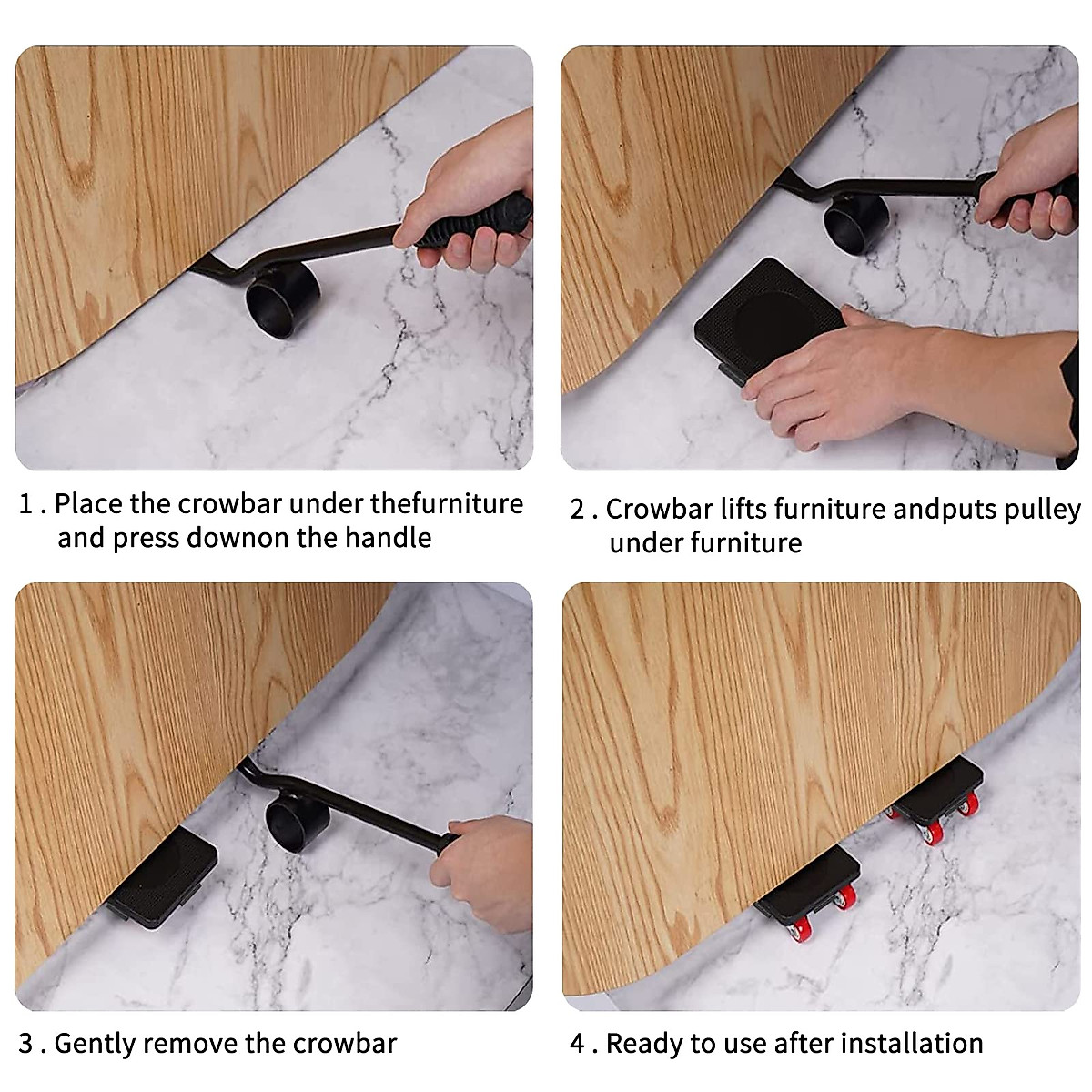 1 . Place the crowbar under thefurniture and press downon the handle

2 . Crowbar lifts furniture andputs pulley under furniture

3 . Gently remove the crowbar

4 . Ready to use after installation