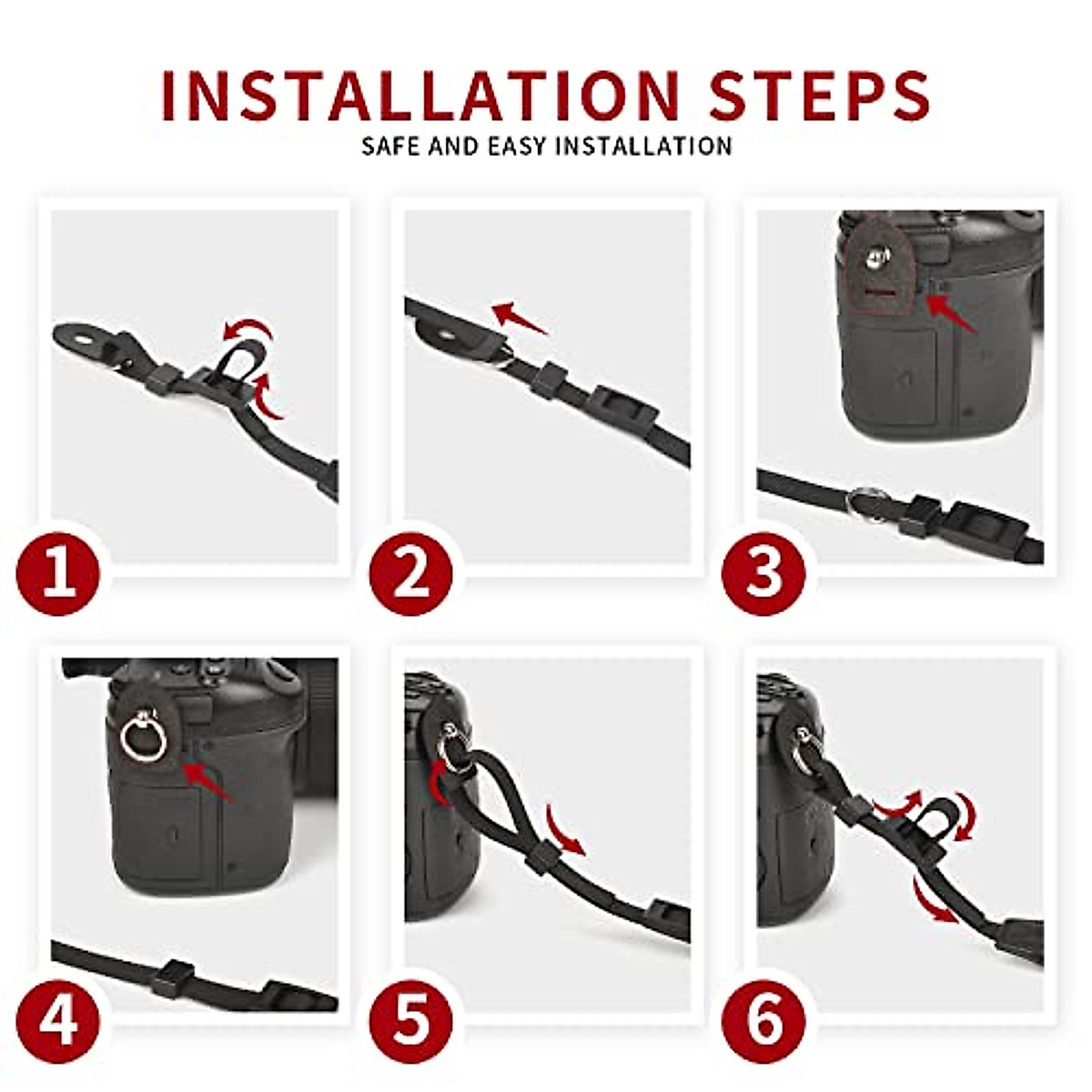 INSTALLATION STEPS
SAFE AND EASY INSTALLATION

1

2

3

4

5

6