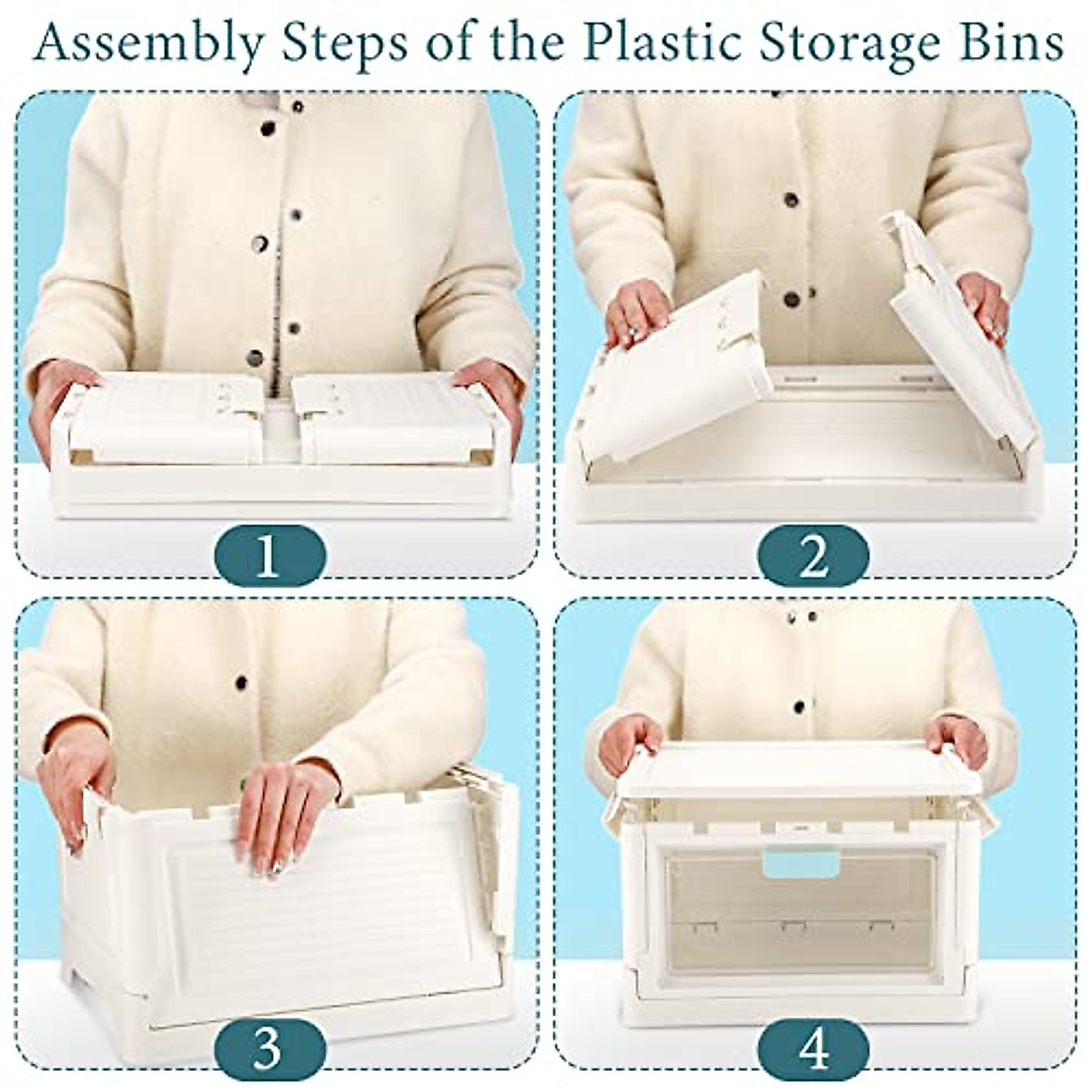 Assembly Steps of the Plastic Storage Bins

1

2

3

4