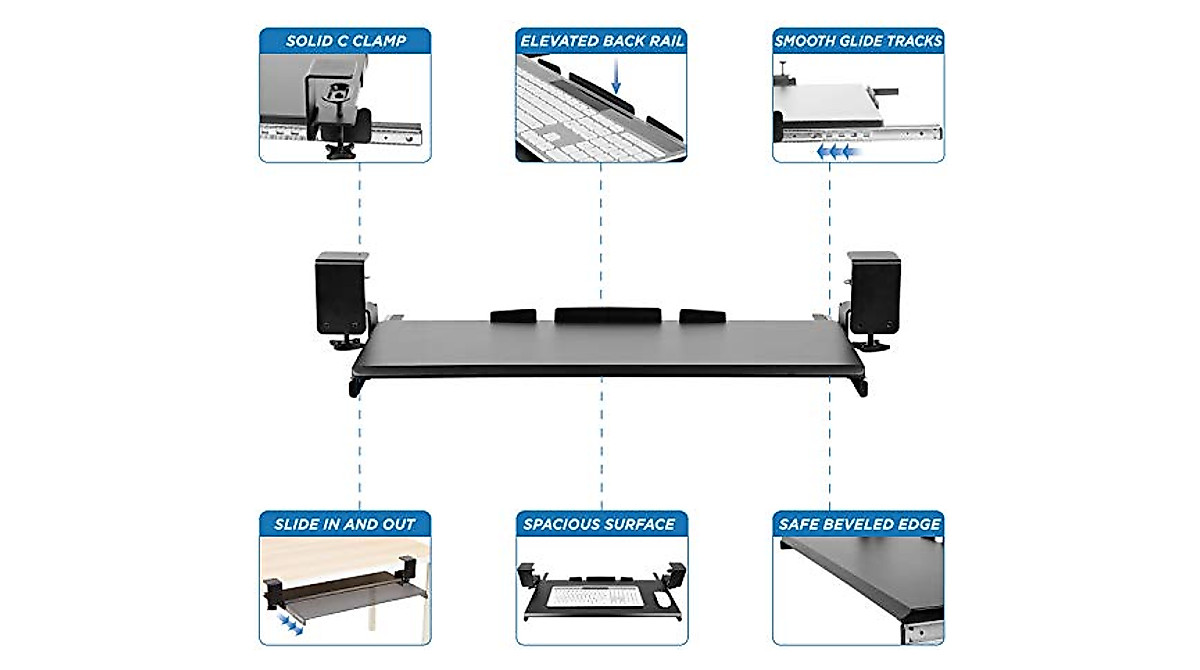 SOLID C CLAMP

ELEVATED BACK RAIL

SMOOTH GLIDE TRACKS

SLIDE IN AND OUT

SPACIOUS SURFACE

SAFE BEVELED EDGE