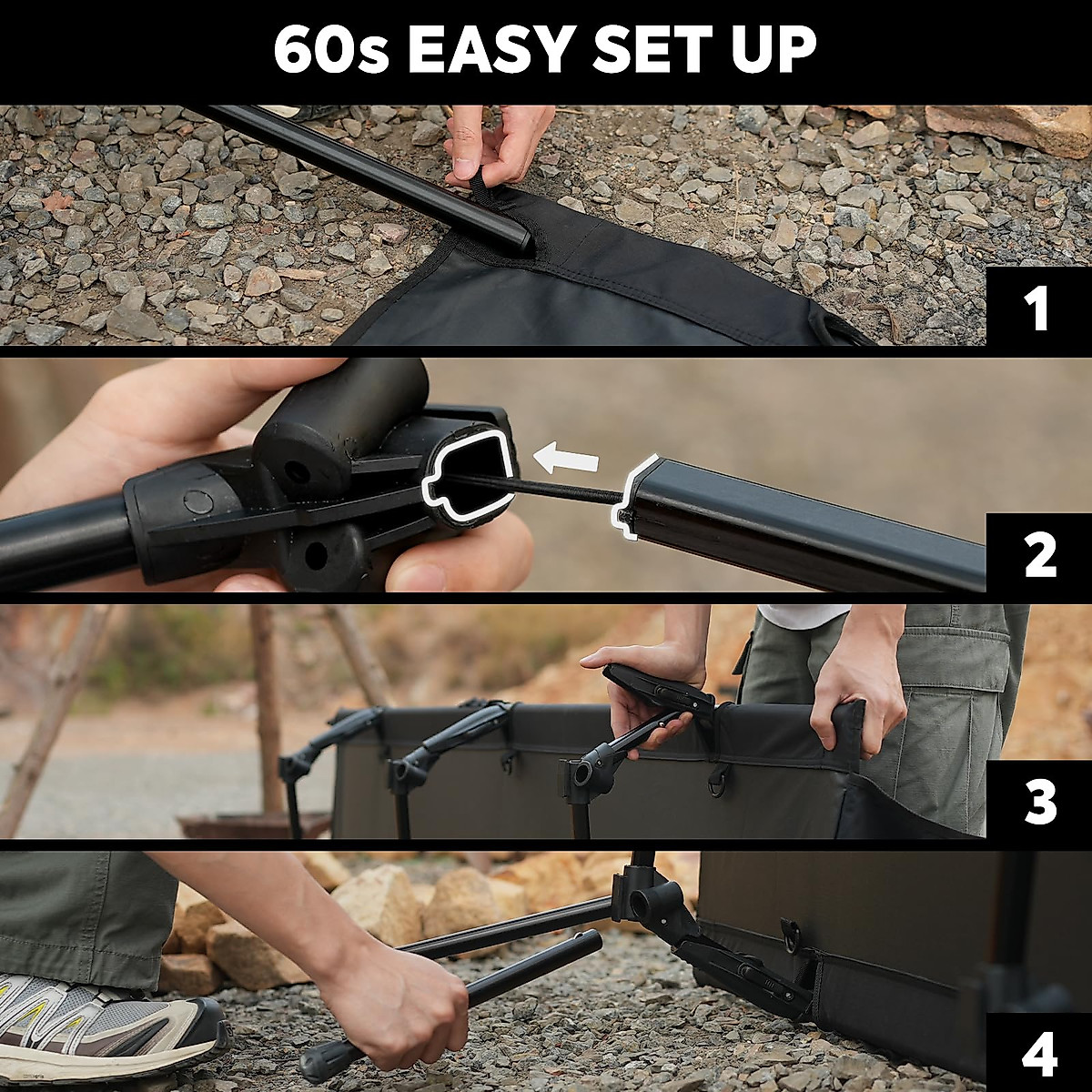 60s EASY SET UP

1

2

3

4