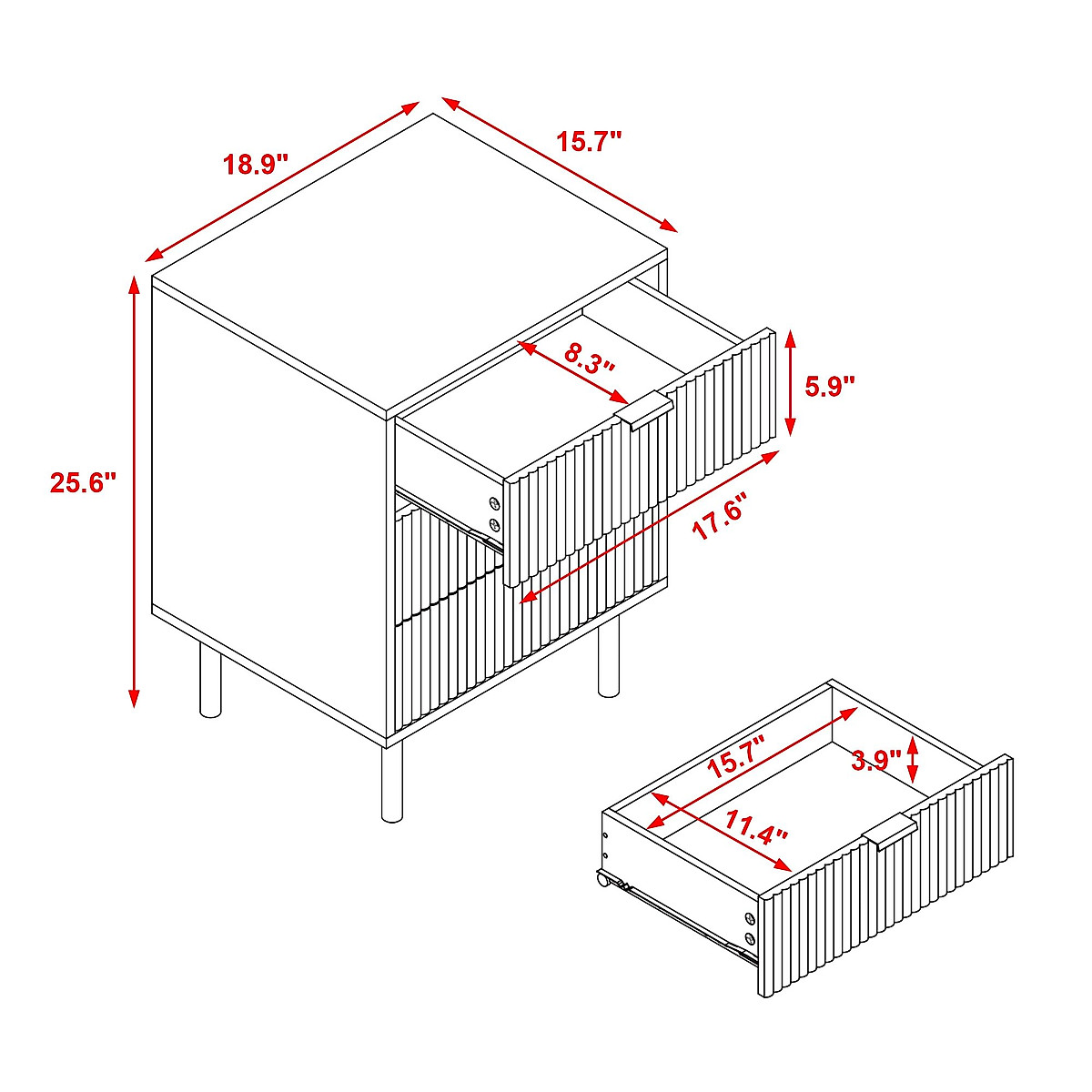 18.9"
15.7"
25.6"
8.3"
5.9"
17.6"
15.7"
3.9"
11.4"