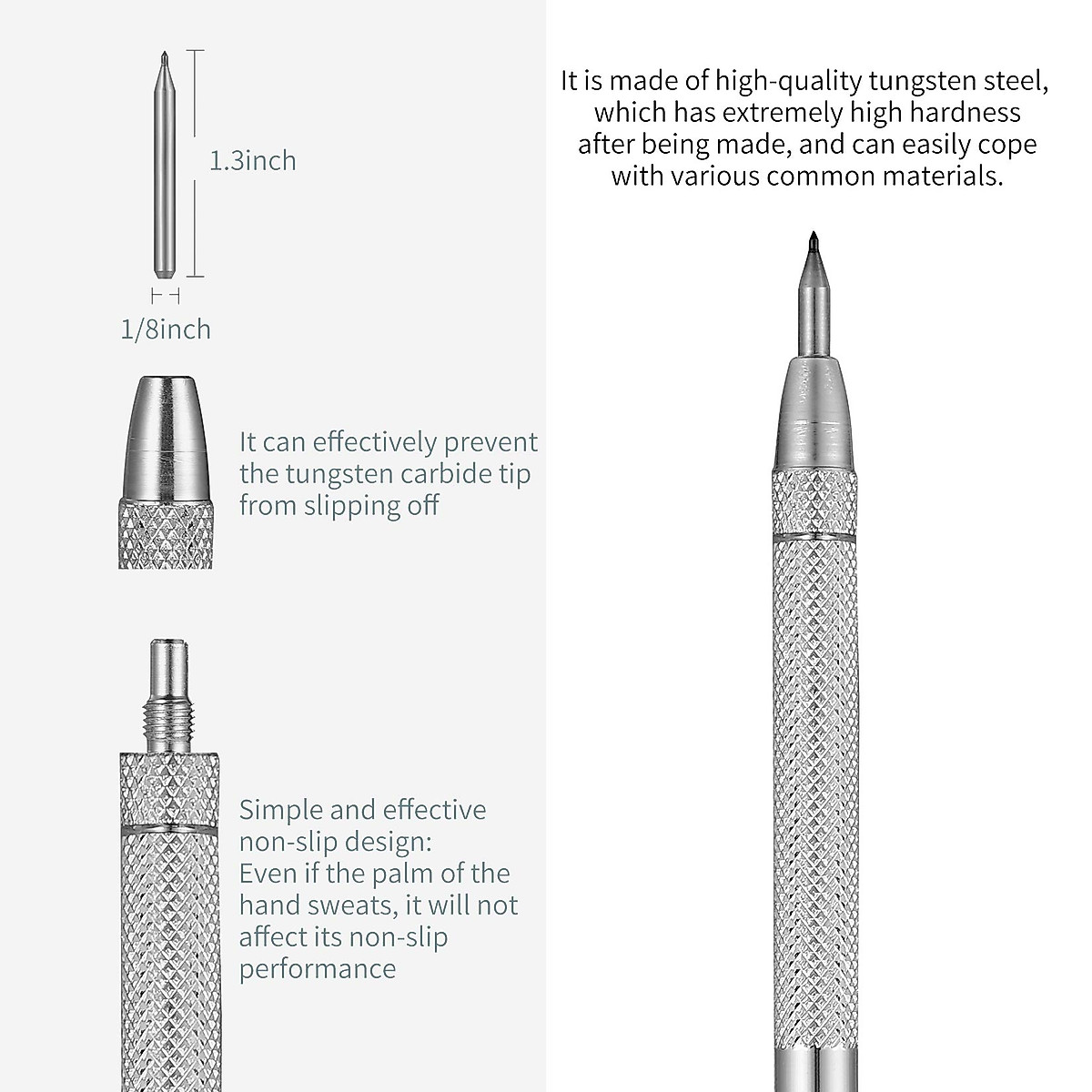 1.3inch

1/8inch

It can effectively prevent the tungsten carbide tip from slipping off

Simple and effective non-slip design:
Even if the palm of the hand sweats, it will not affect its non-slip performance

It is made of high-quality tungsten steel, which has extremely high hardness after being made, and can easily cope with various common materials.