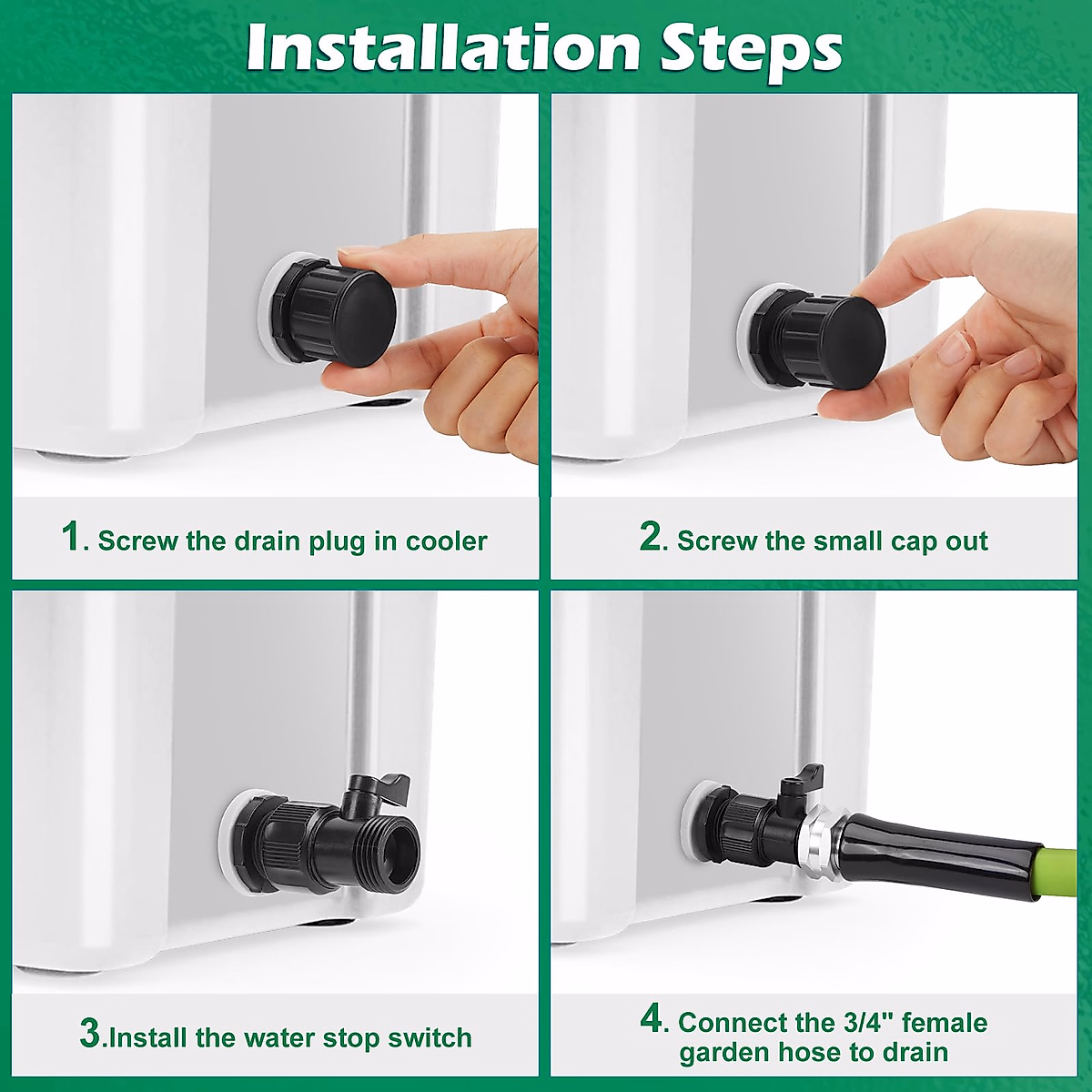 Installation Steps

1. Screw the drain plug in cooler

2. Screw the small cap out

3.Install the water stop switch

4. Connect the 3/4" female garden hose to drain