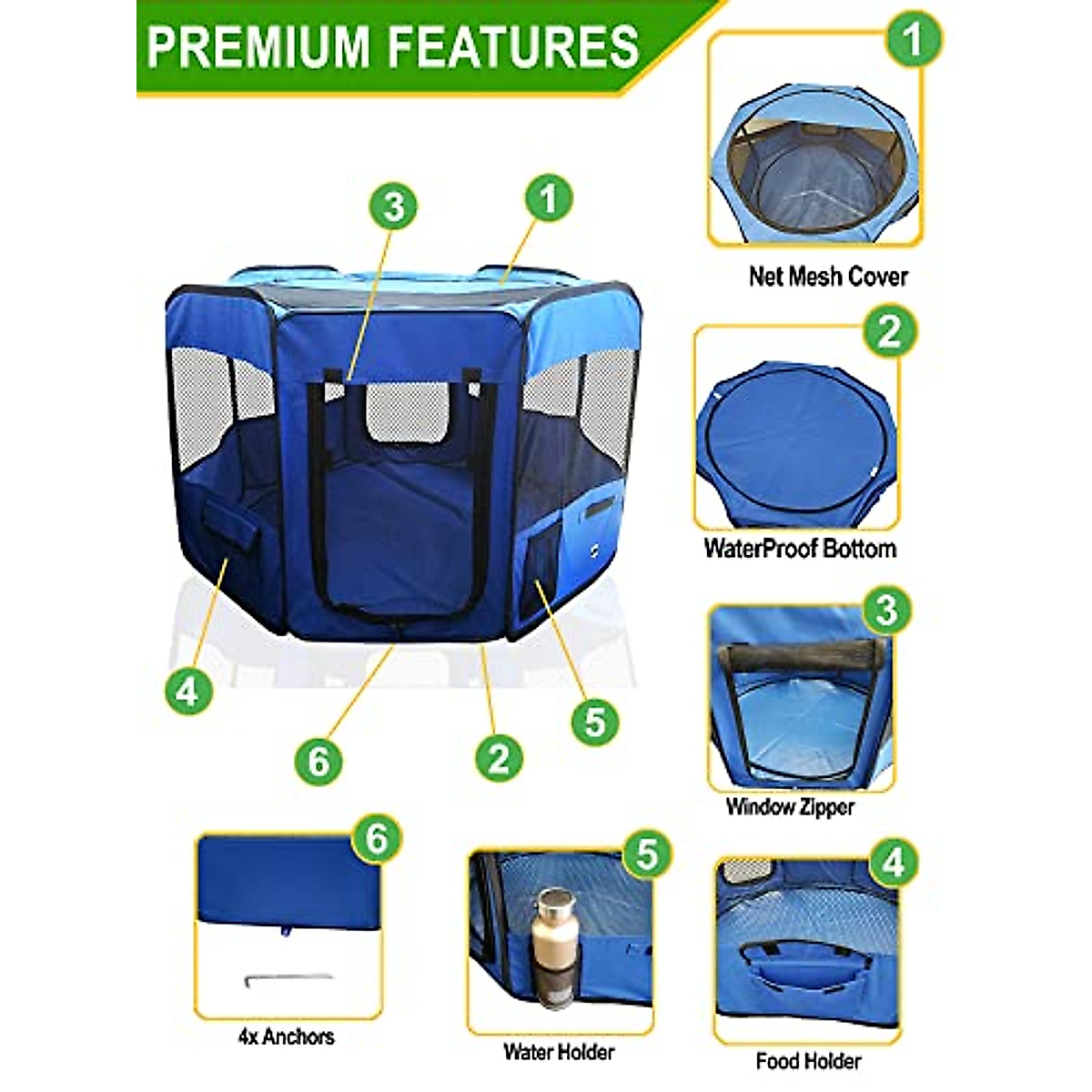 PREMIUM FEATURES

3
1
4
6
2
5

1
Net Mesh Cover

2
WaterProof Bottom

3
Window Zipper

6
4x Anchors

5
Water Holder

4
Food Holder