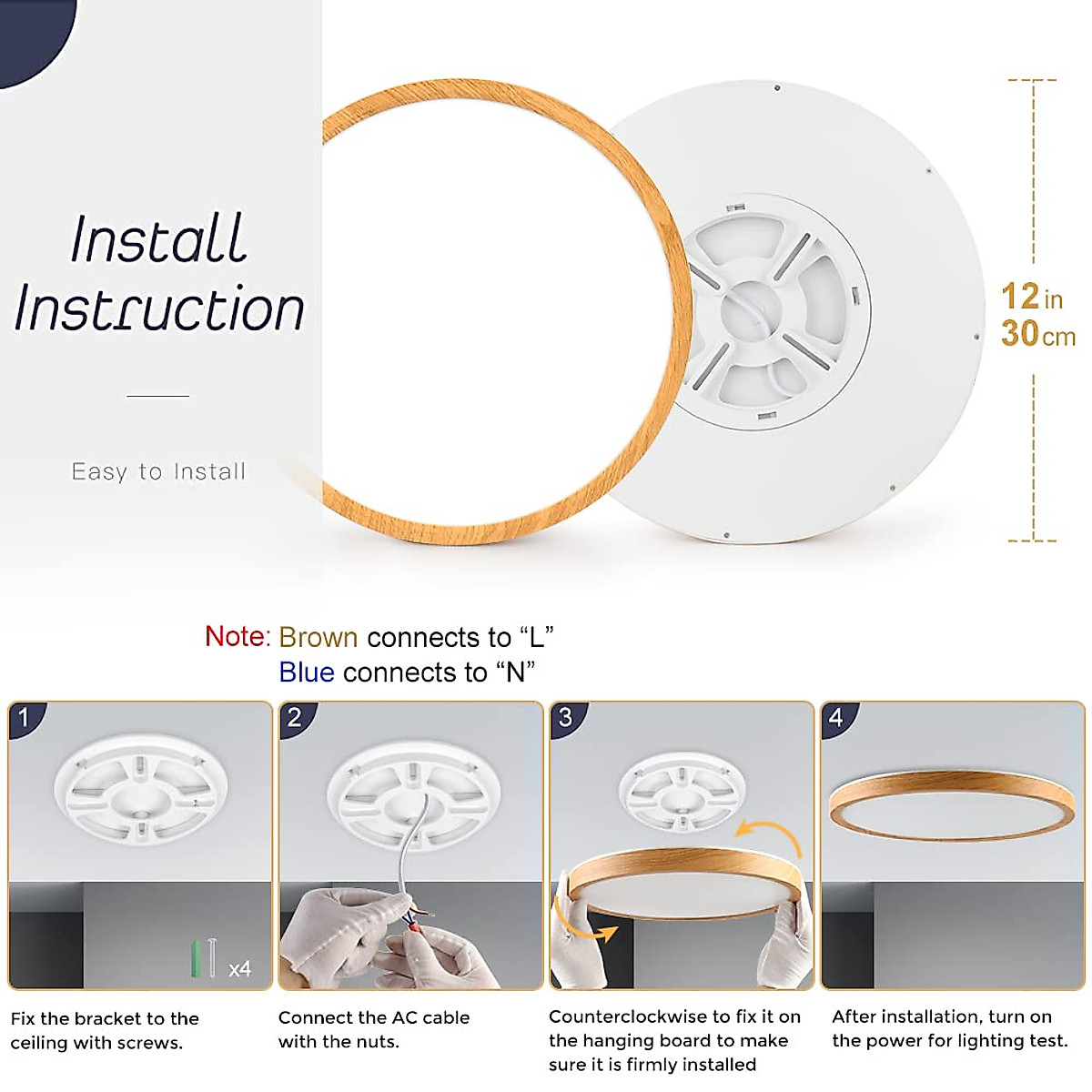 Install Instruction

Easy to Install

12 in
30 cm

Note: Brown connects to “L”
Blue connects to “N”

1

x4

Fix the bracket to the ceiling with screws.

2

Connect the AC cable with the nuts.

3

Counterclockwise to fix it on the hanging board to make sure it is firmly installed

4

After installation, turn on the power for lighting test.