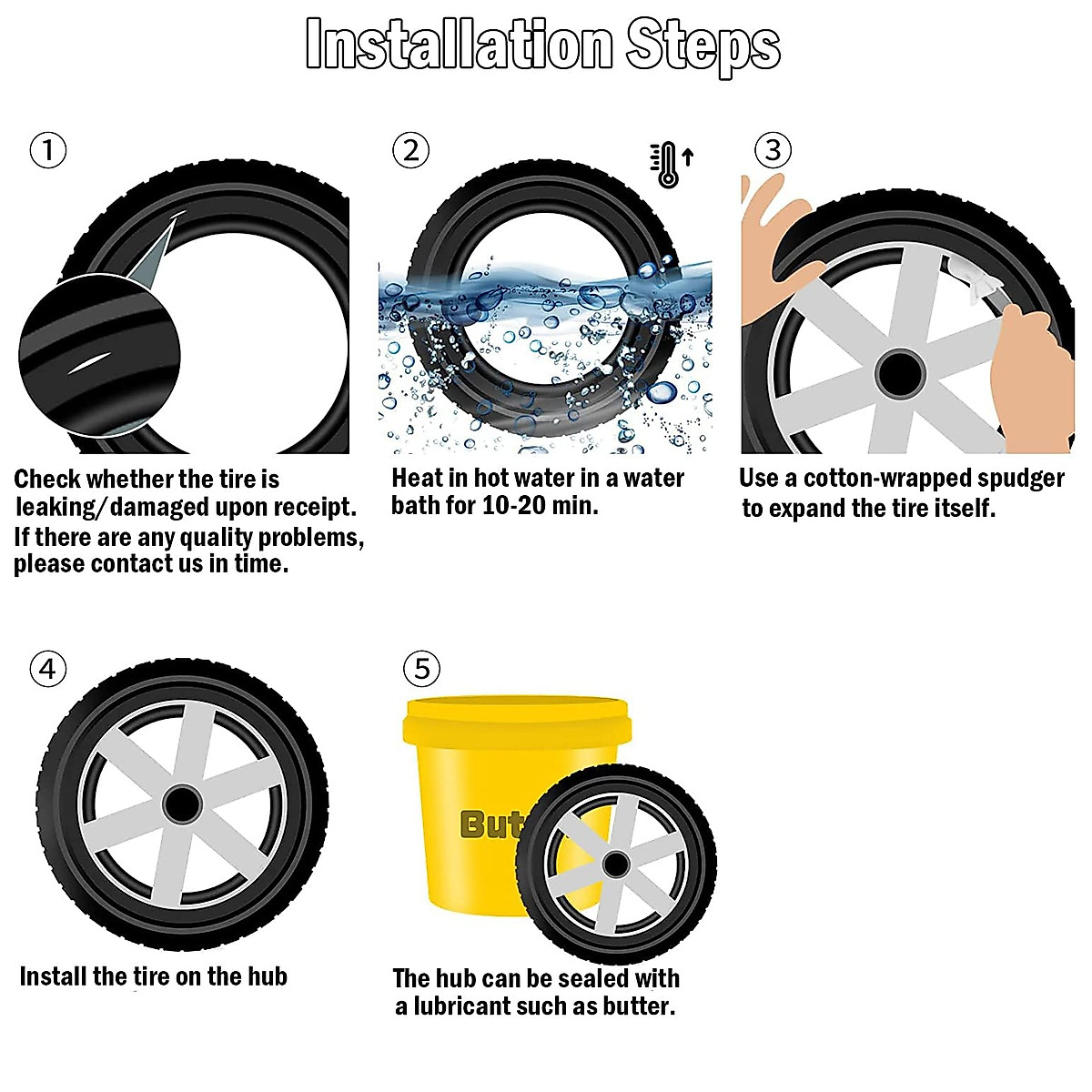 Installation Steps

①

Check whether the tire is leaking/damaged upon receipt. If there are any quality problems, please contact us in time.

②

Heat in hot water in a water bath for 10-20 min.

③

Use a cotton-wrapped spudger to expand the tire itself.

④

Install the tire on the hub

⑤

But

The hub can be sealed with a lubricant such as butter.