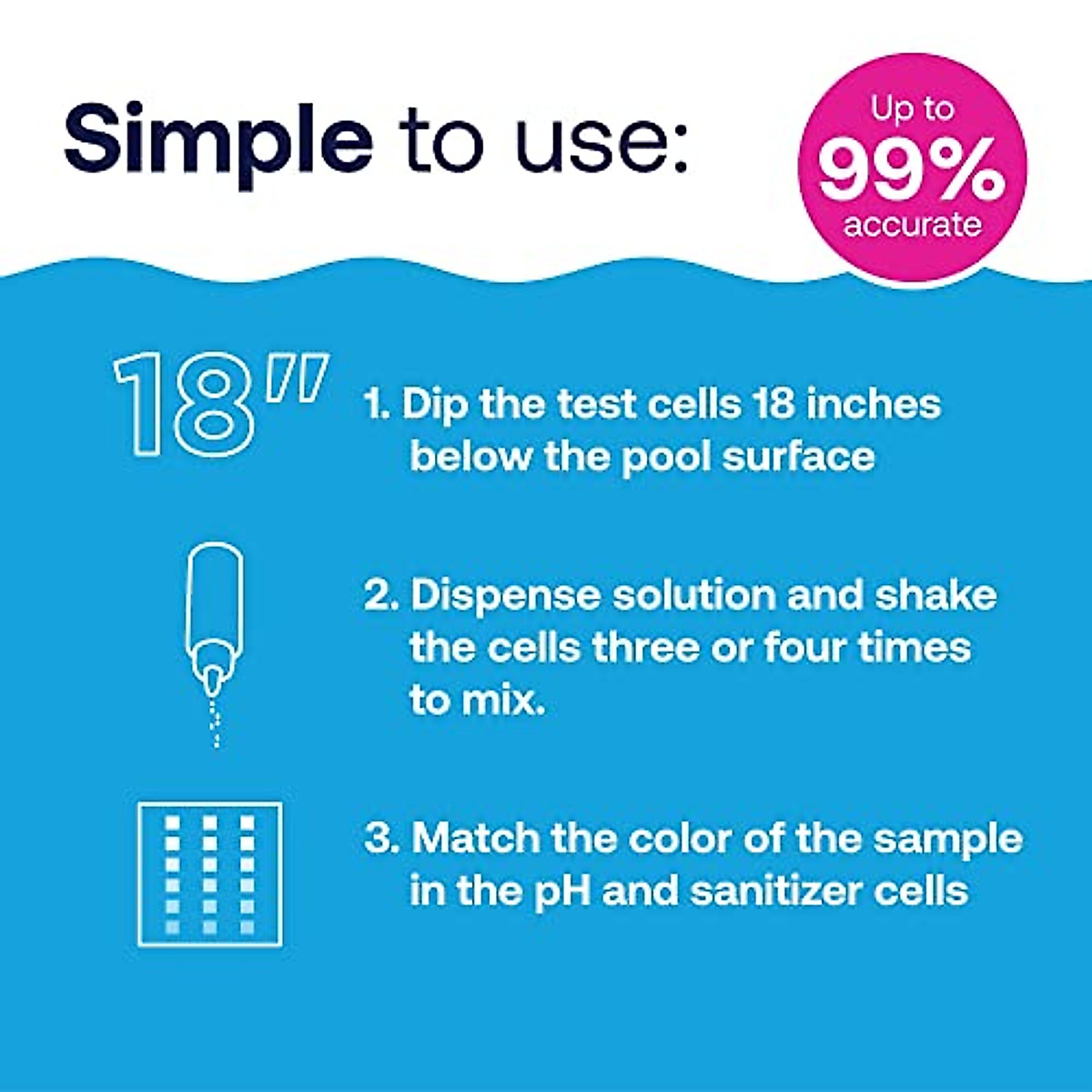 Simple to use:

Up to 99% accurate

18"

1. Dip the test cells 18 inches below the pool surface

2. Dispense solution and shake the cells three or four times to mix.

3. Match the color of the sample in the pH and sanitizer cells