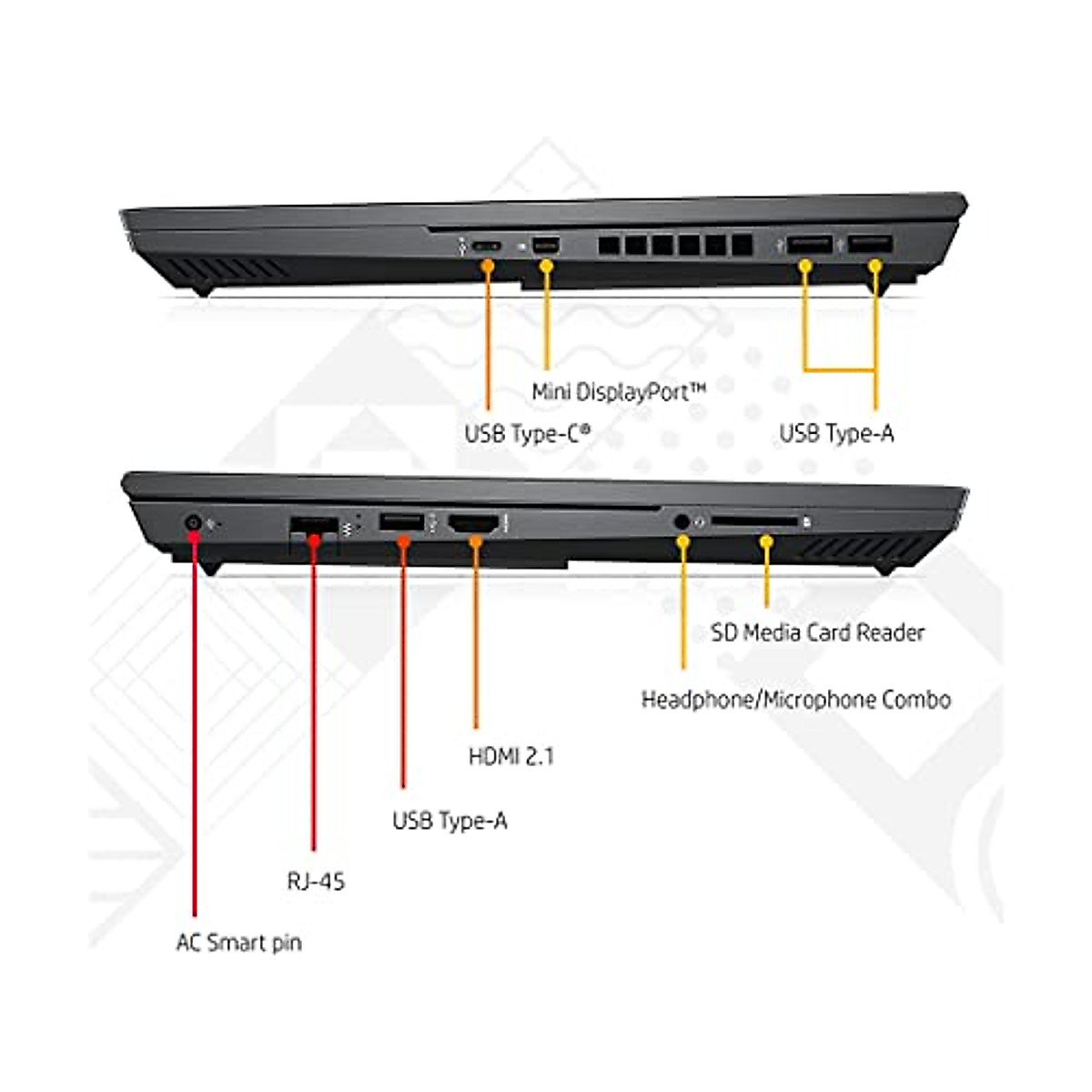 Mini DisplayPort™

USB Type-C®

USB Type-A

SD Media Card Reader

Headphone/Microphone Combo

HDMI 2.1

USB Type-A

RJ-45

AC Smart pin