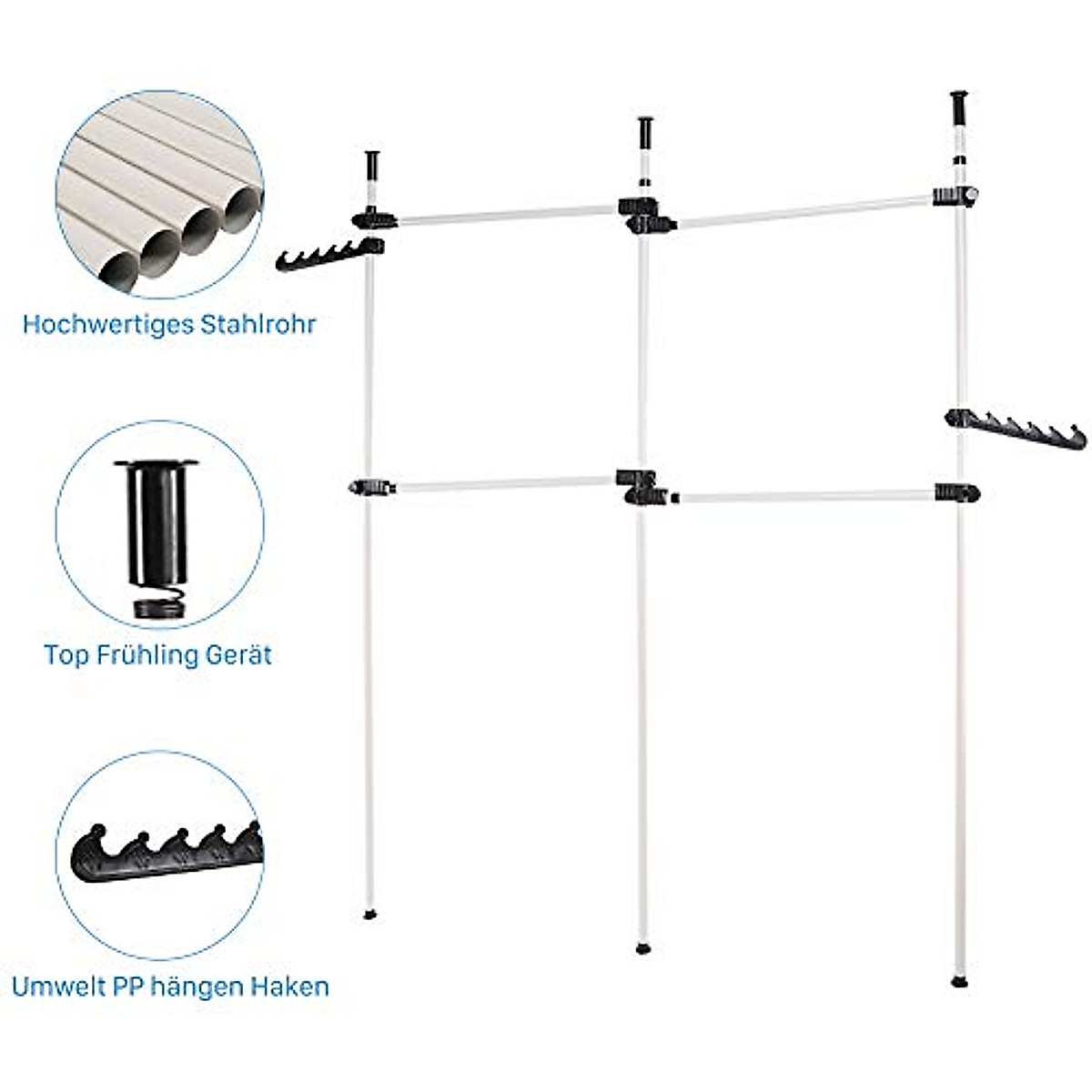 Hochwertiges Stahlrohr

Top Frühling Gerät

Umwelt PP hängen Haken