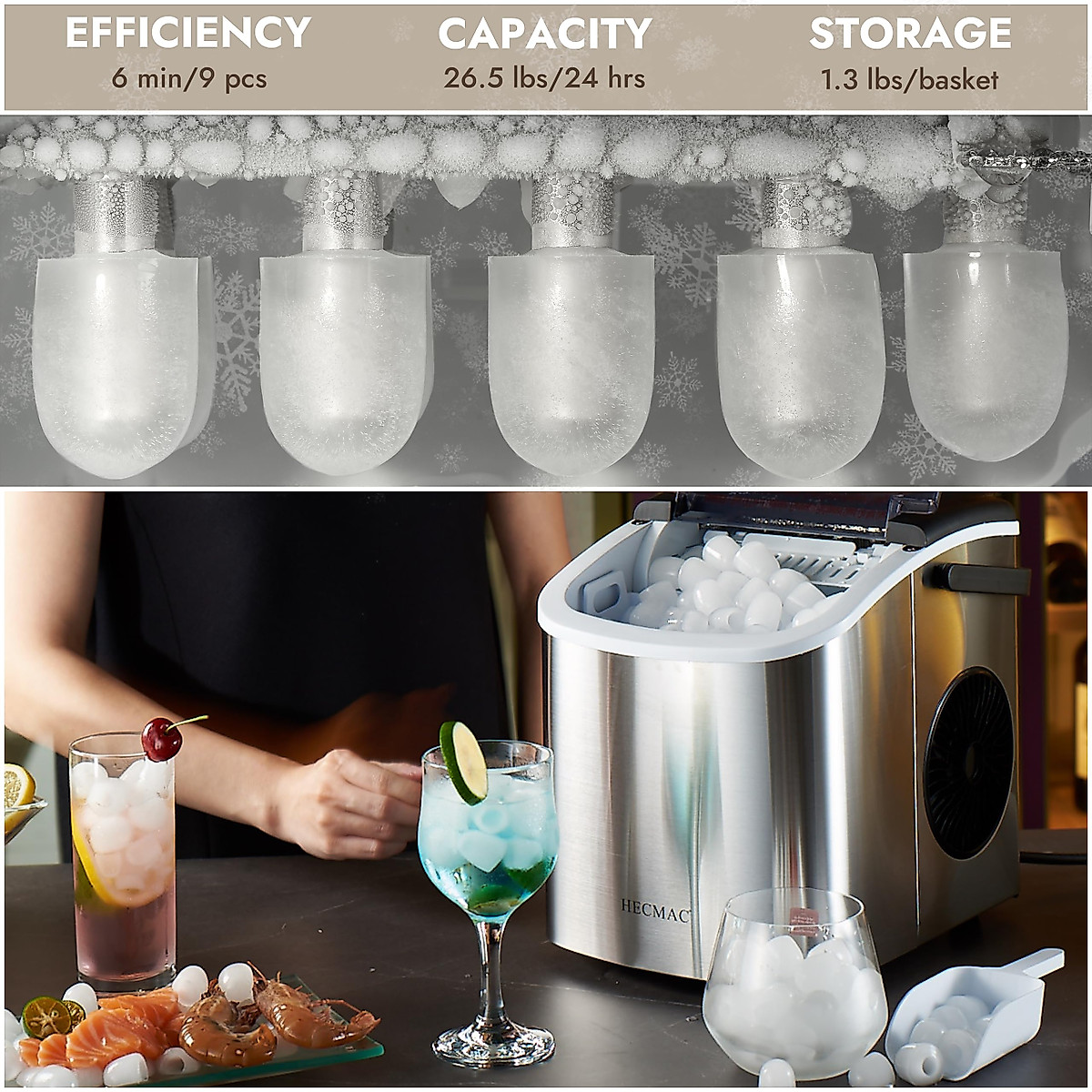 EFFICIENCY
6 min/9 pcs

CAPACITY
26.5 lbs/24 hrs

STORAGE
1.3 lbs/basket

HECMAC