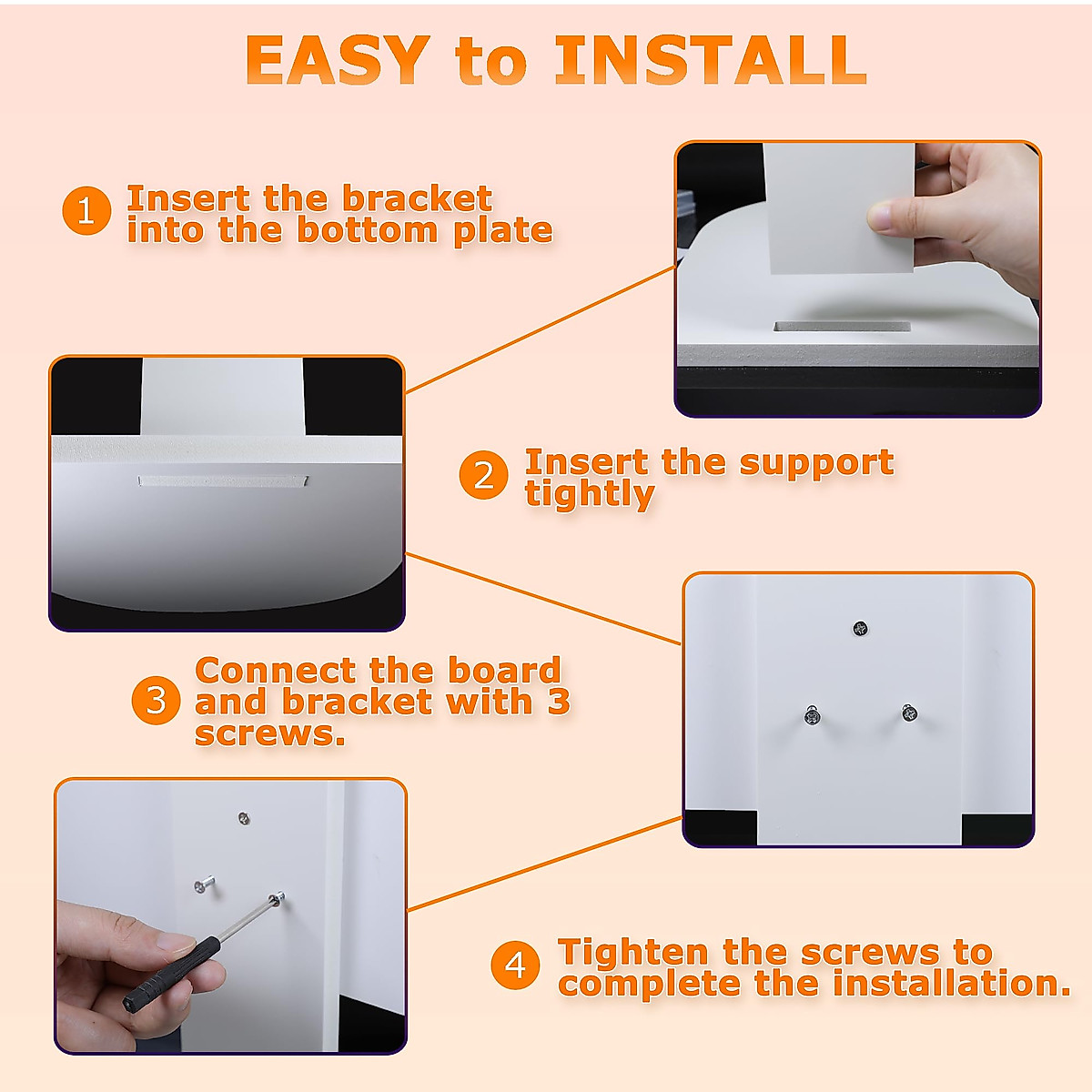 EASY to INSTALL

1 Insert the bracket into the bottom plate

2 Insert the support tightly

3 Connect the board and bracket with 3 screws.

4 Tighten the screws to complete the installation.