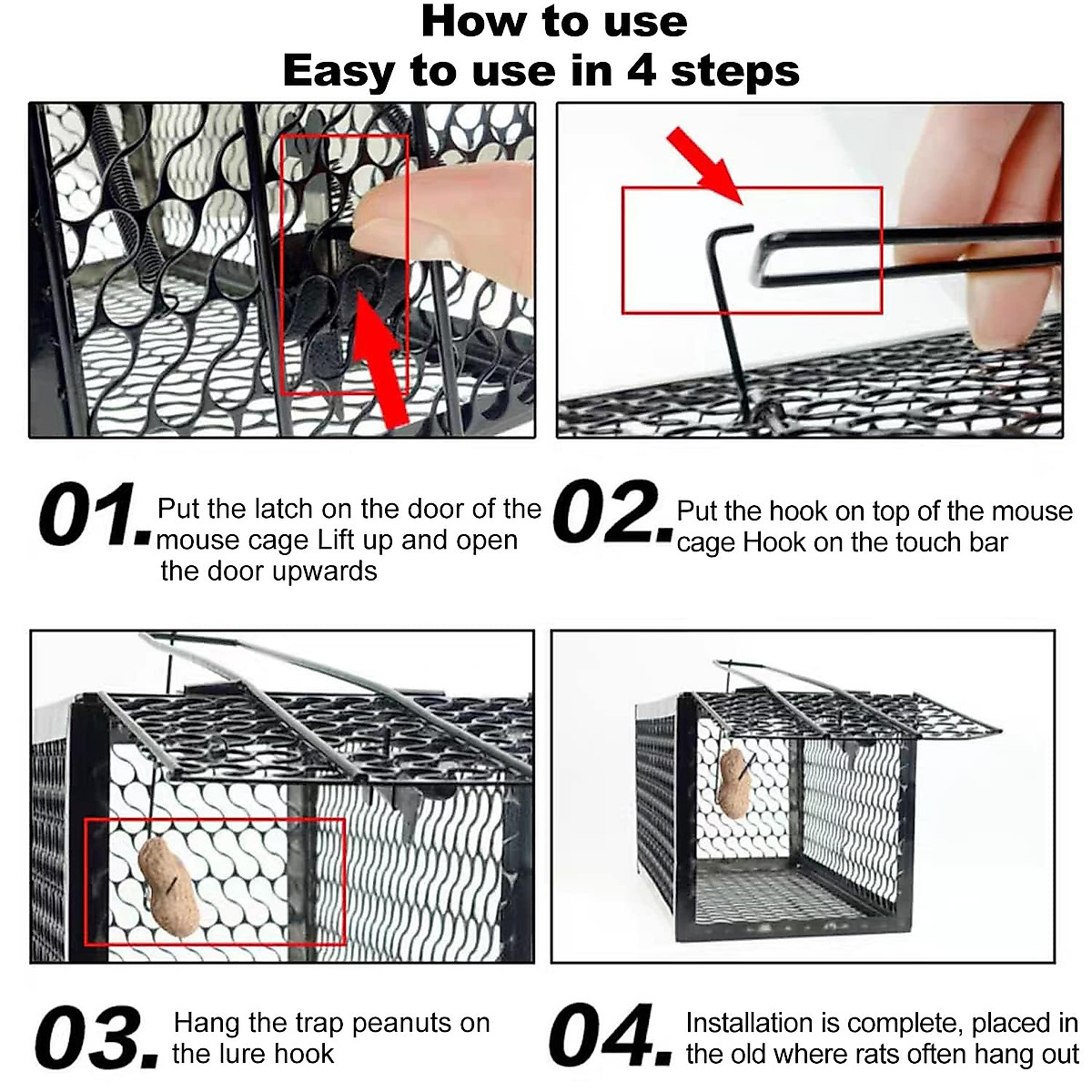 How to use
Easy to use in 4 steps

01. Put the latch on the door of the mouse cage Lift up and open the door upwards

02. Put the hook on top of the mouse cage Hook on the touch bar

03. Hang the trap peanuts on the lure hook

04. Installation is complete, placed in the old where rats often hang out