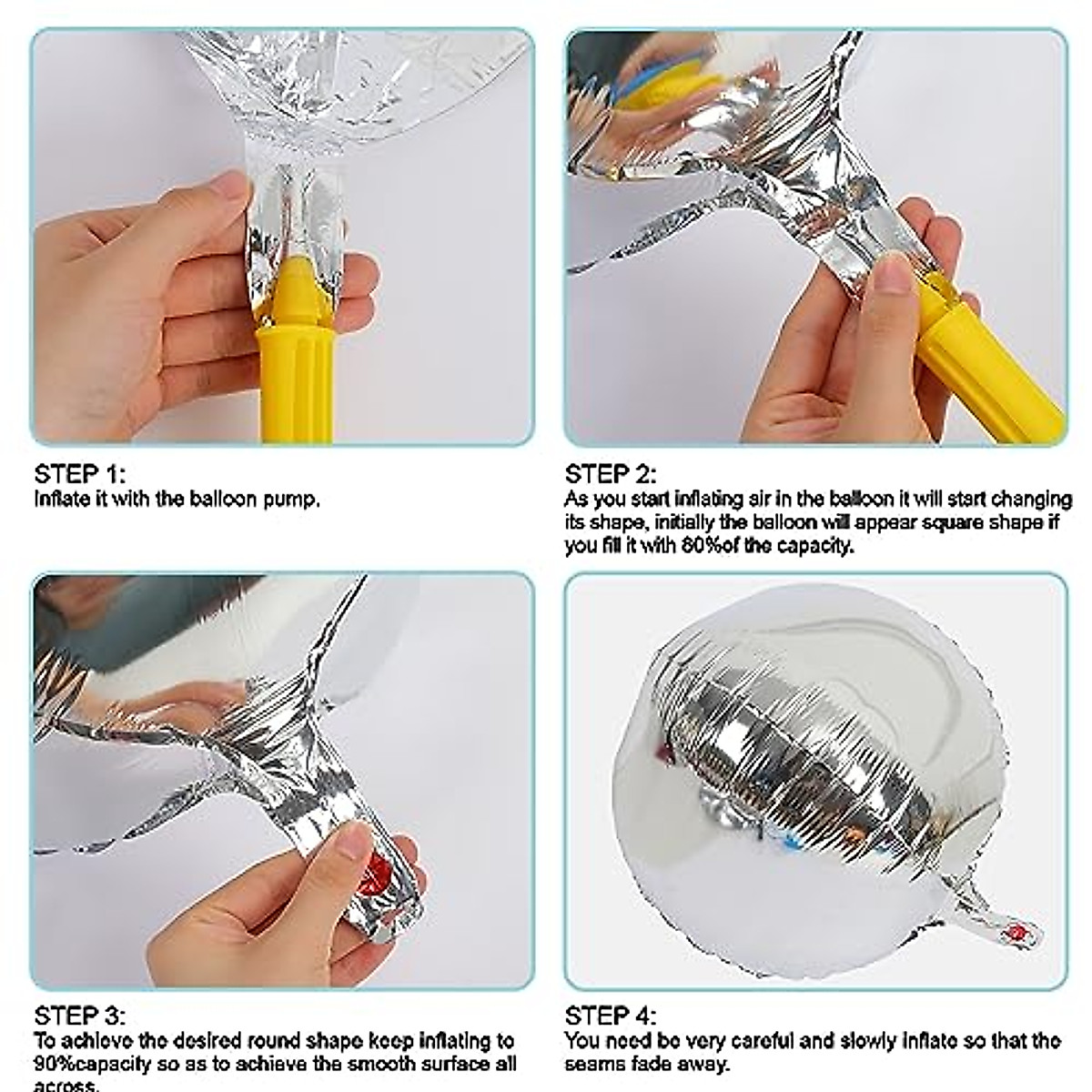 STEP 1:
Inflate it with the balloon pump.

STEP 2:
As you start inflating air in the balloon it will start changing its shape, initially the balloon will appear square shape if you fill it with 80%of the capacity.

STEP 3:
To achieve the desired round shape keep inflating to 90%capacity so as to achieve the smooth surface all across.

STEP 4:
You need be very careful and slowly inflate so that the seams fade away.