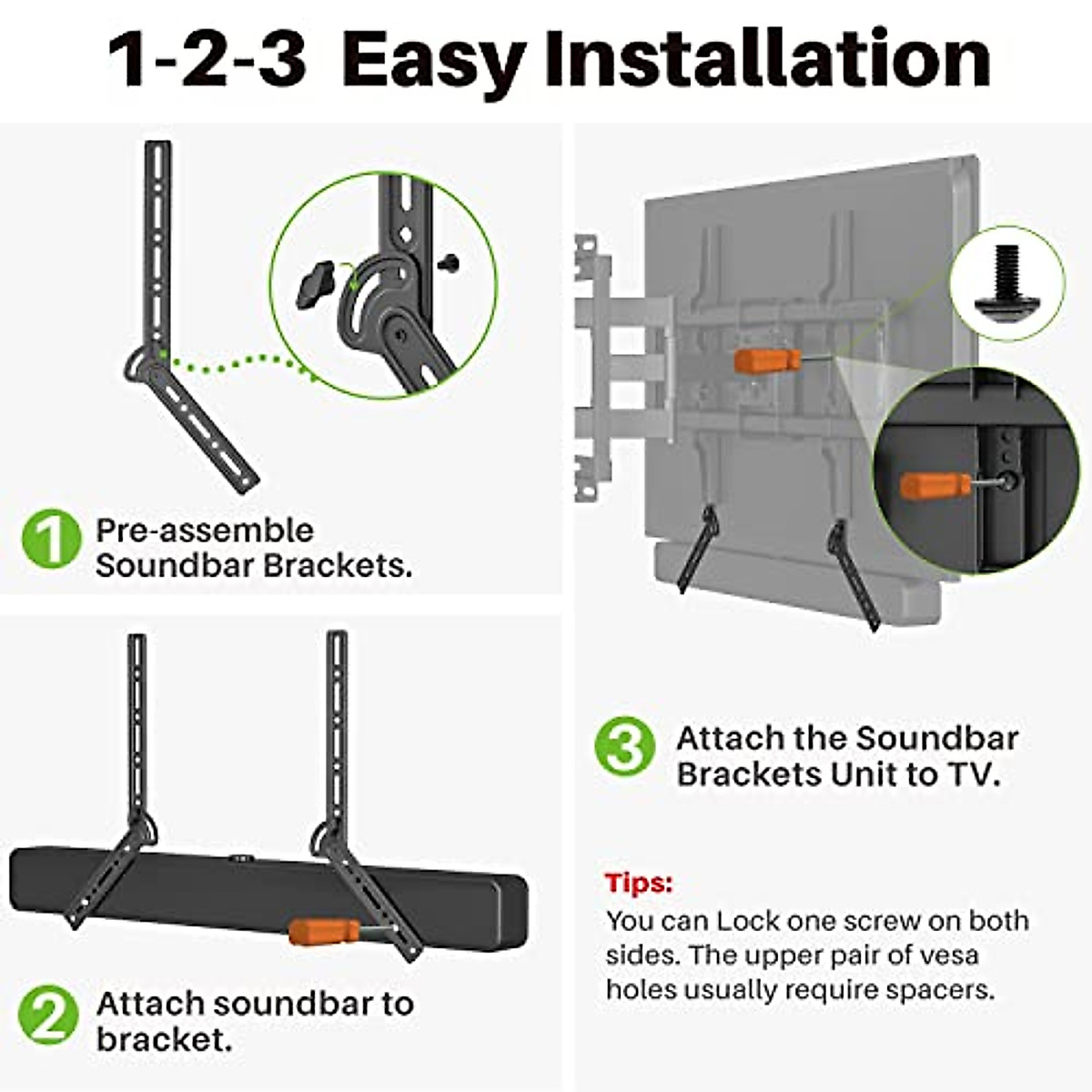 1-2-3 Easy Installation

1 Pre-assemble Soundbar Brackets.

2 Attach soundbar to bracket.

3 Attach the Soundbar Brackets Unit to TV.

Tips:
You can Lock one screw on both sides. The upper pair of vesa holes usually require spacers.