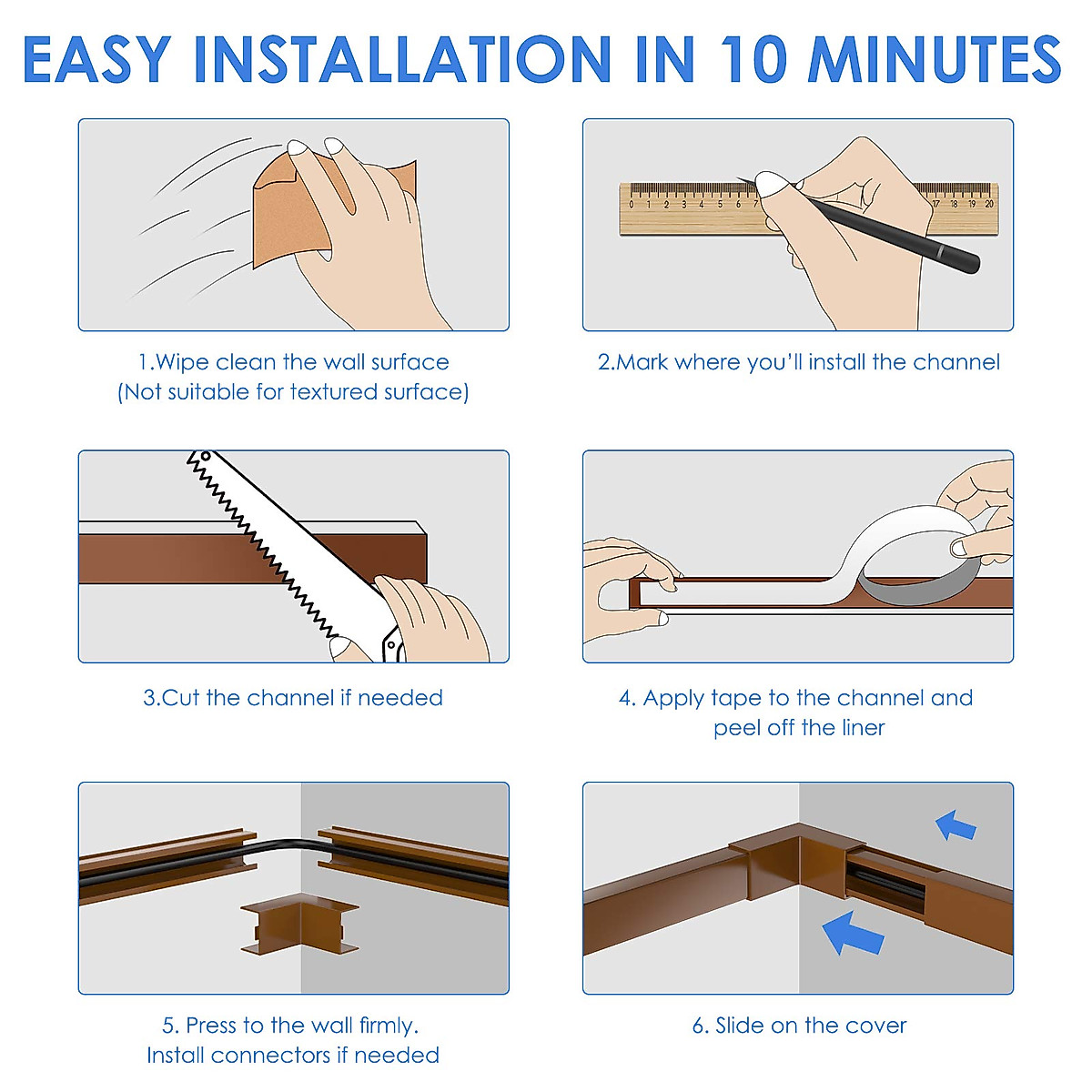 EASY INSTALLATION IN 10 MINUTES

0 1 2 3 4 5 6 7 17 18 19 20

1.Wipe clean the wall surface
(Not suitable for textured surface)

2.Mark where you'll install the channel

3.Cut the channel if needed

4. Apply tape to the channel and peel off the liner

5. Press to the wall firmly.
Install connectors if needed

6. Slide on the cover