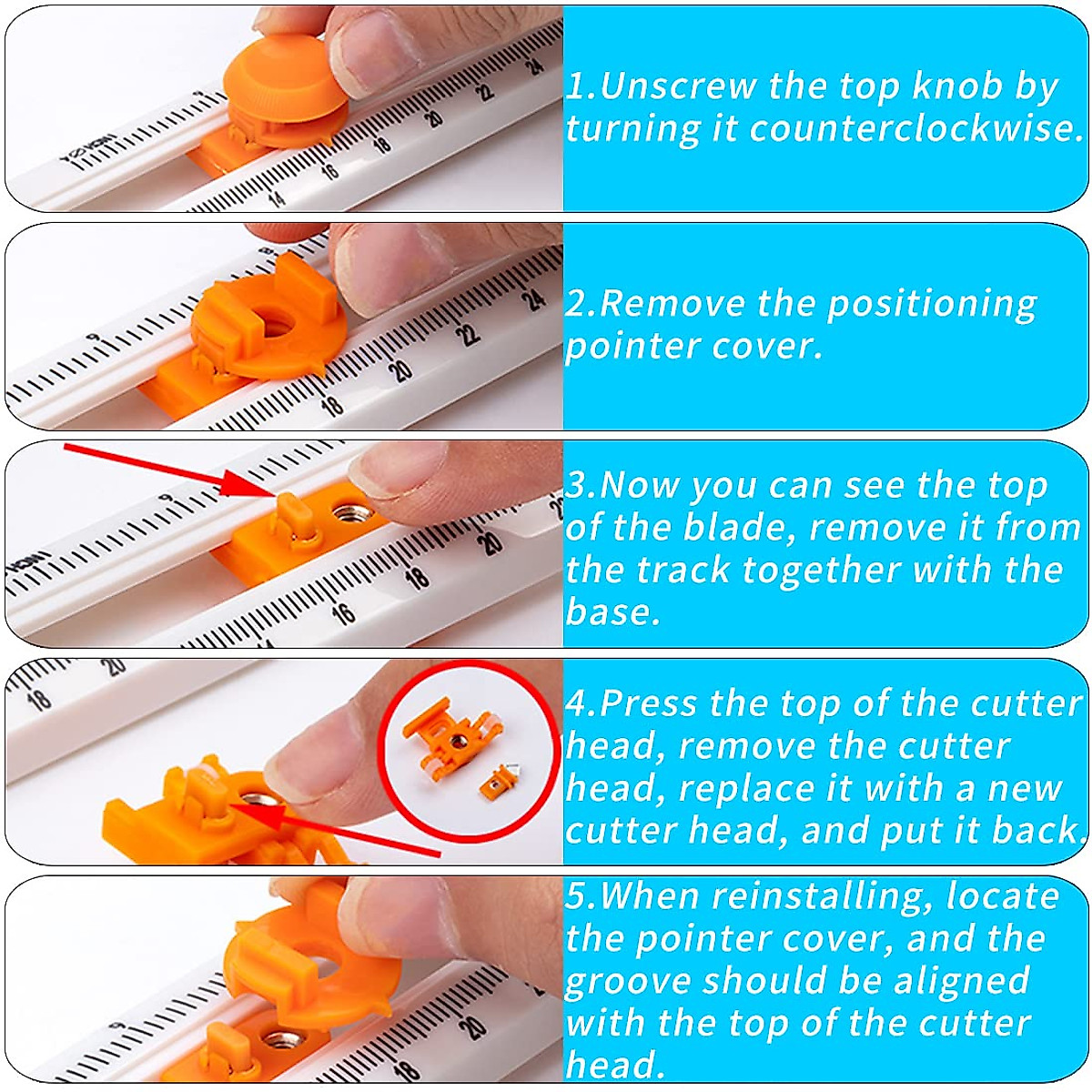 1.Unscrew the top knob by turning it counterclockwise.

2.Remove the positioning pointer cover.

3.Now you can see the top of the blade, remove it from the track together with the base.

4.Press the top of the cutter head, remove the cutter head, replace it with a new cutter head, and put it back.

5.When reinstalling, locate the pointer cover, and the groove should be aligned with the top of the cutter head.