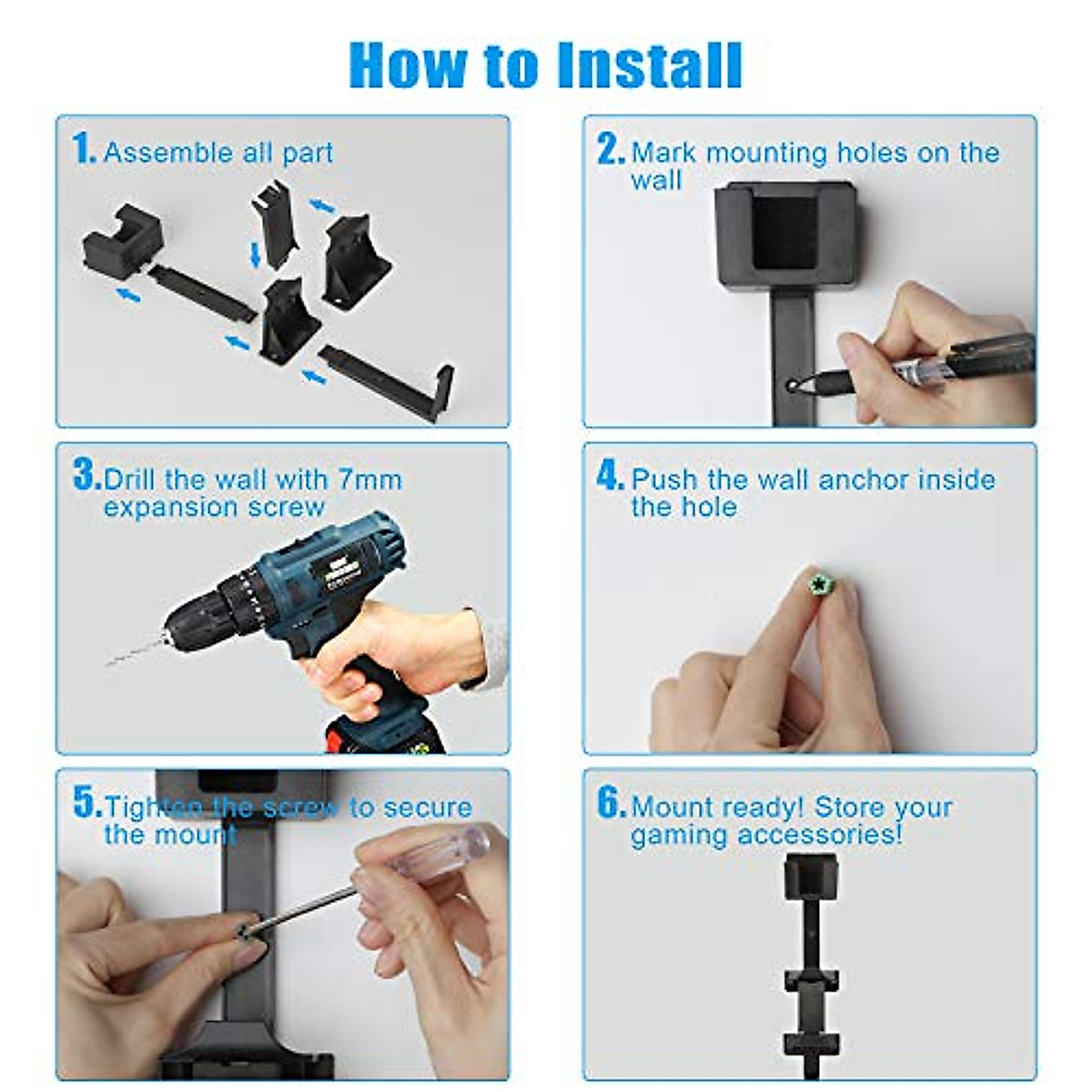 How to Install

1. Assemble all part

2. Mark mounting holes on the wall

3. Drill the wall with 7mm expansion screw

4. Push the wall anchor inside the hole

5. Tighten the screw to secure the mount

6. Mount ready! Store your gaming accessories!