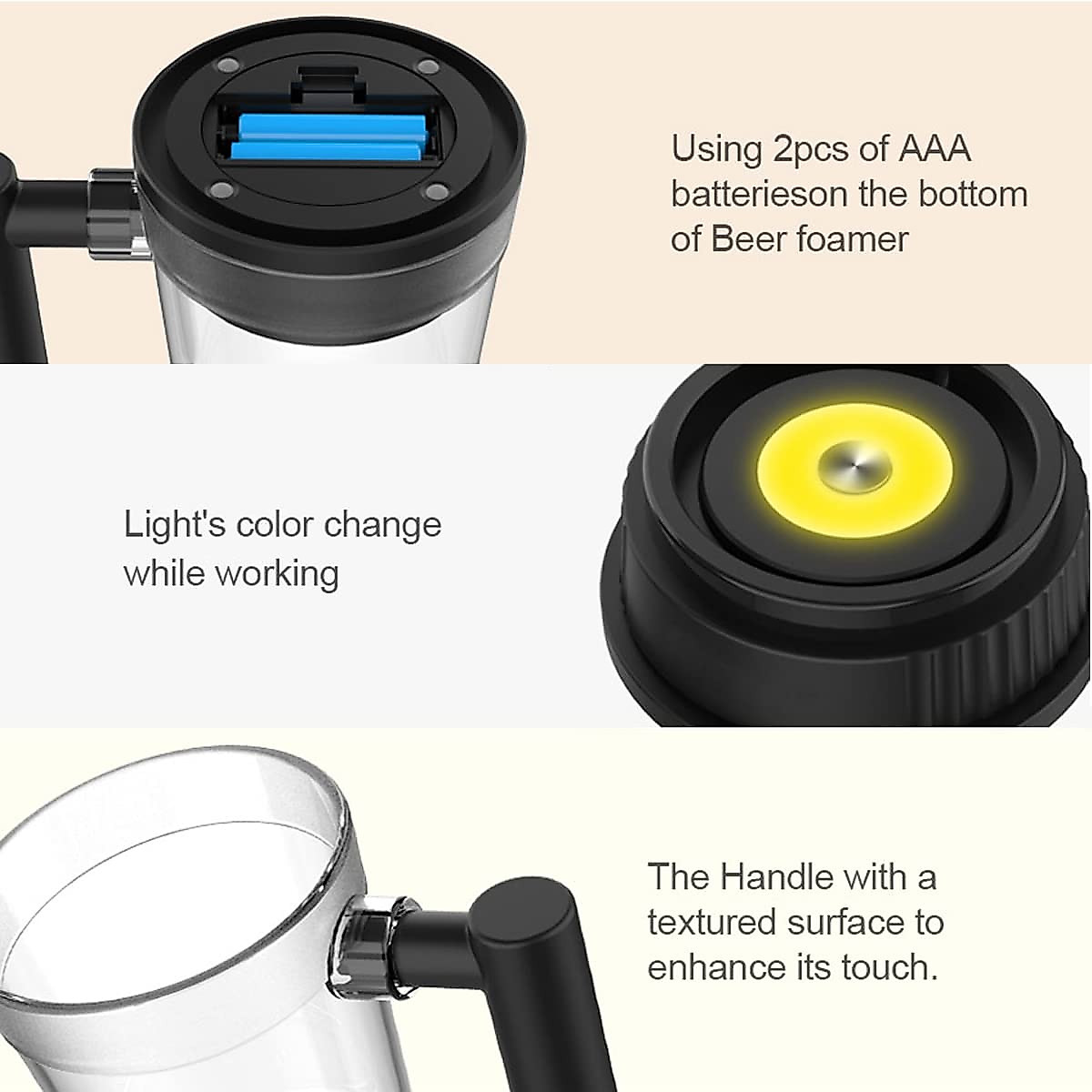 Using 2pcs of AAA batterieson the bottom of Beer foamer

Light's color change while working

The Handle with a textured surface to enhance its touch.