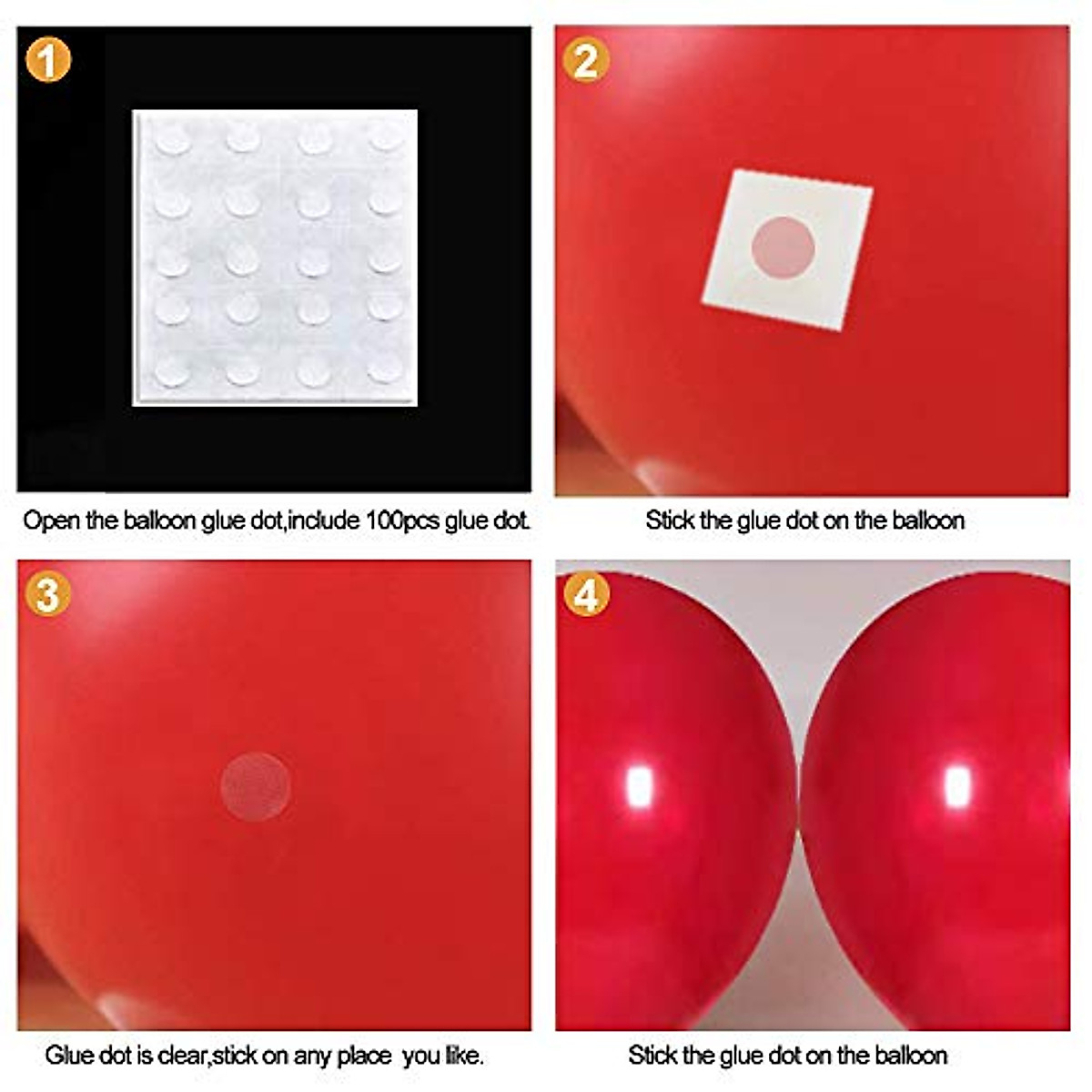 1

Open the balloon glue dot,include 100pcs glue dot.

2

Stick the glue dot on the balloon

3

Glue dot is clear,stick on any place you like.

4

Stick the glue dot on the balloon