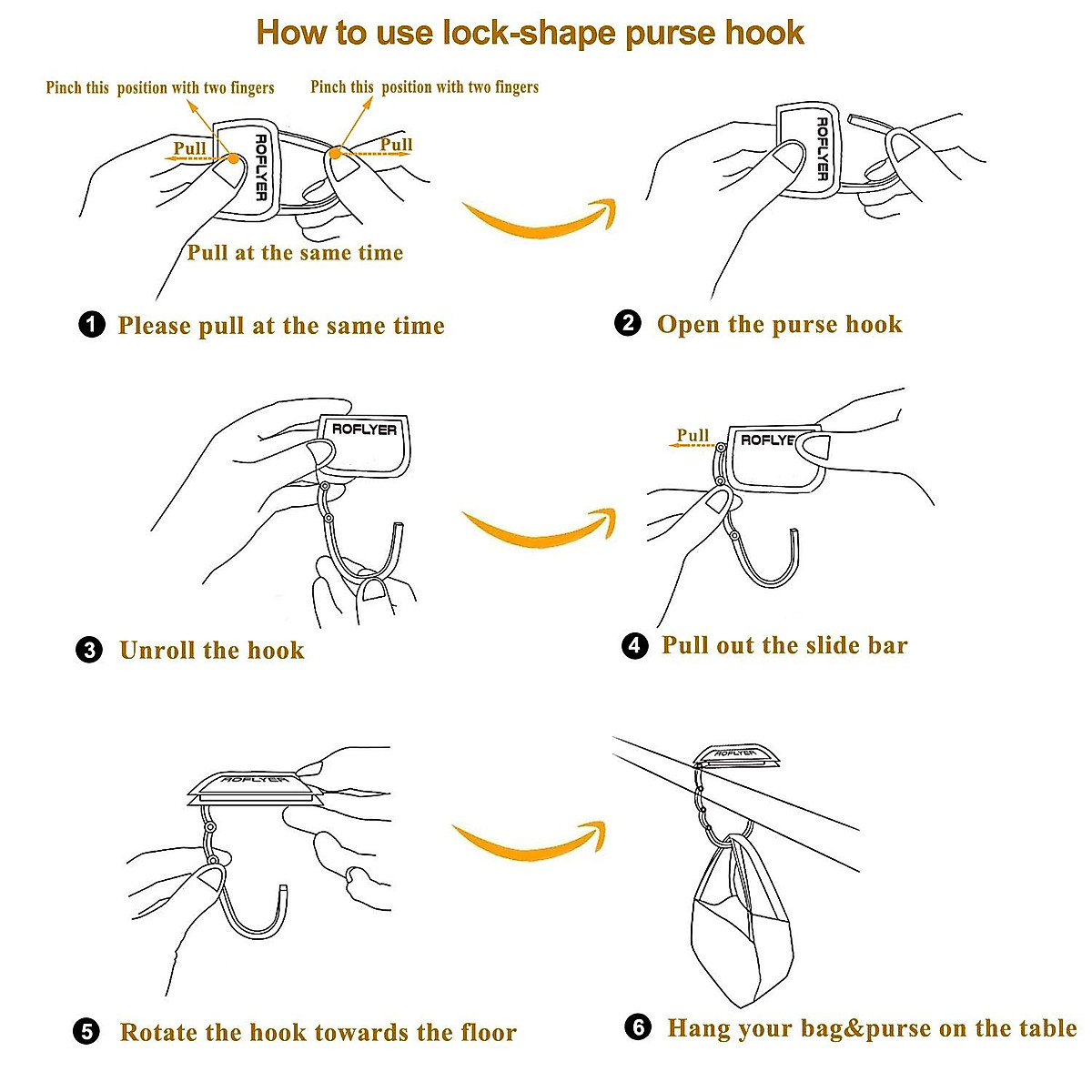 How to use lock-shape purse hook

Pinch this position with two fingers

Pinch this position with two fingers

Pull

ROFLYER

Pull

Pull at the same time

1 Please pull at the same time

ROFLYER

2 Open the purse hook

ROFLYER

3 Unroll the hook

Pull

ROFLYE

4 Pull out the slide bar

ROFLYER

5 Rotate the hook towards the floor

ROFLYER

6 Hang your bag&purse on the table