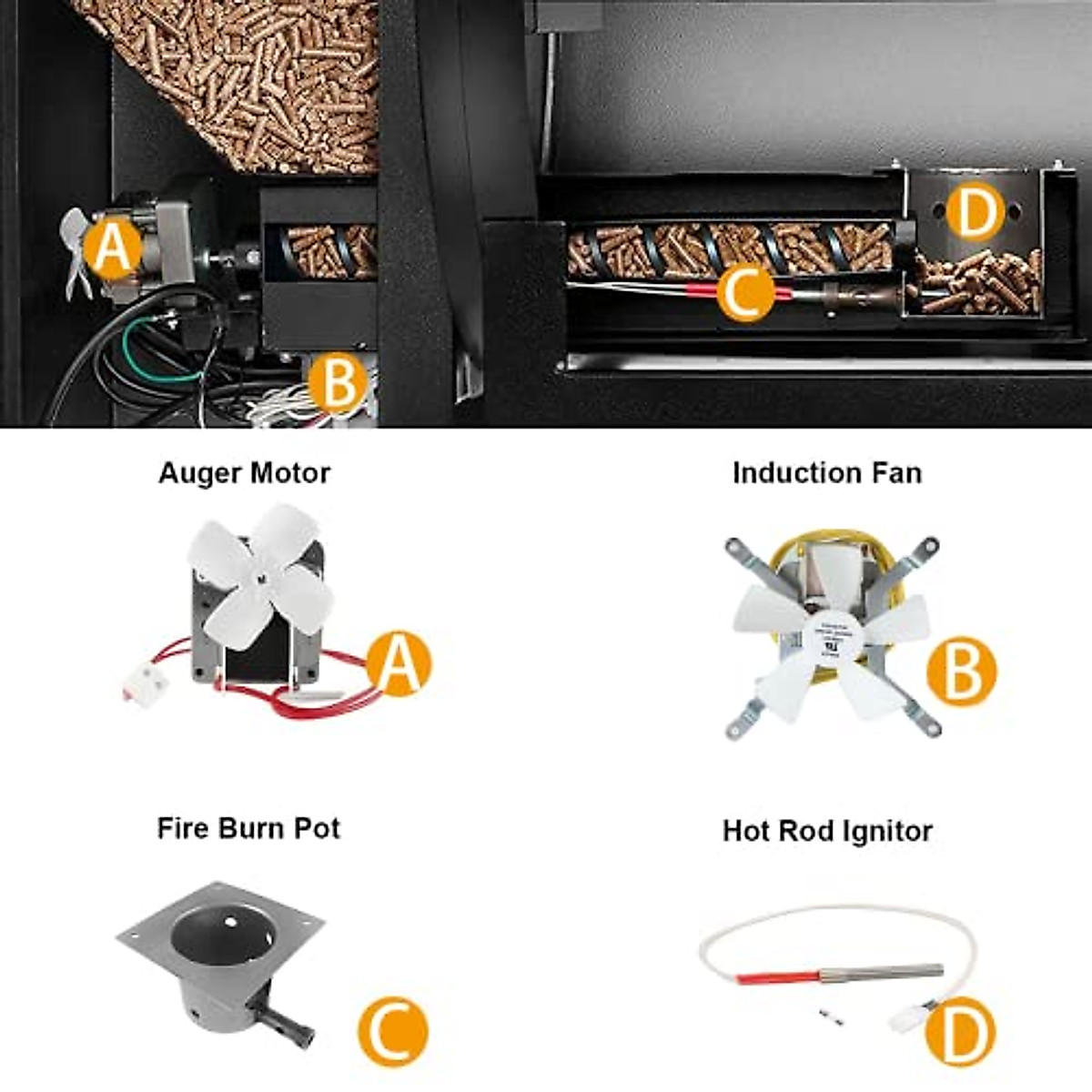 A
B
C
D

Auger Motor
A

Induction Fan
B

Fire Burn Pot
C

Hot Rod Ignitor
D