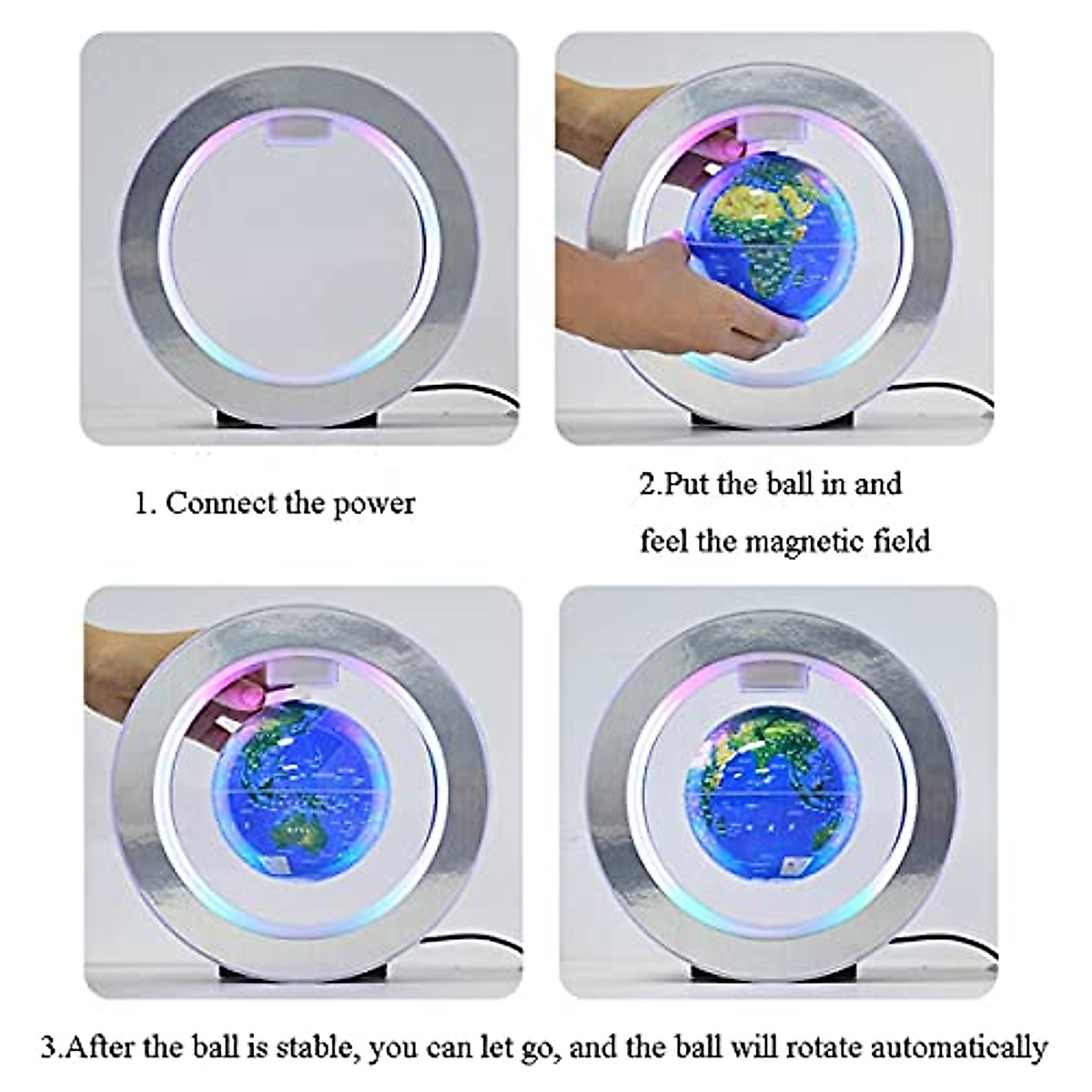 1. Connect the power

2.Put the ball in and feel the magnetic field

3.After the ball is stable, you can let go, and the ball will rotate automatically