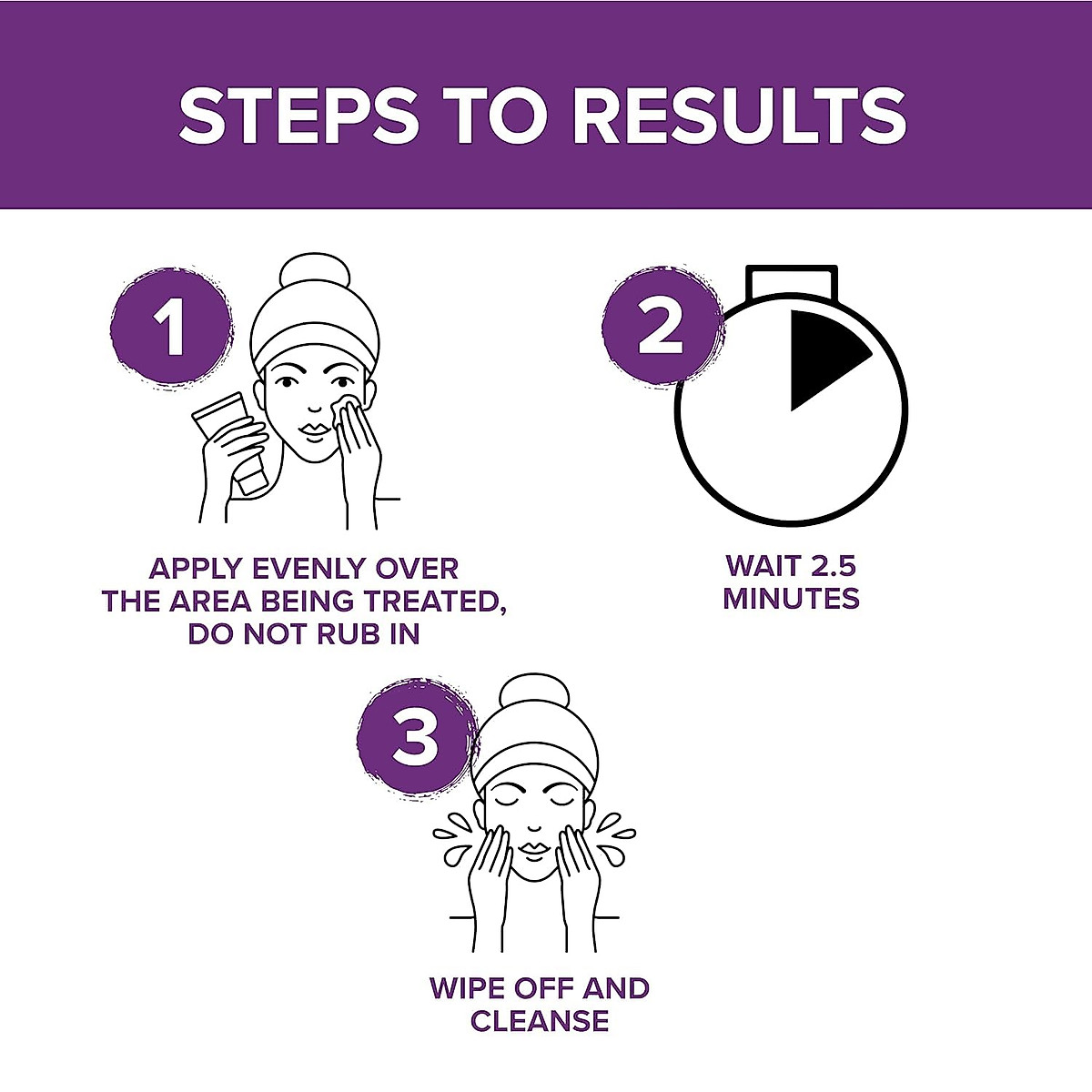 STEPS TO RESULTS

1

APPLY EVENLY OVER THE AREA BEING TREATED, DO NOT RUB IN

2

WAIT 2.5 MINUTES

3

WIPE OFF AND CLEANSE