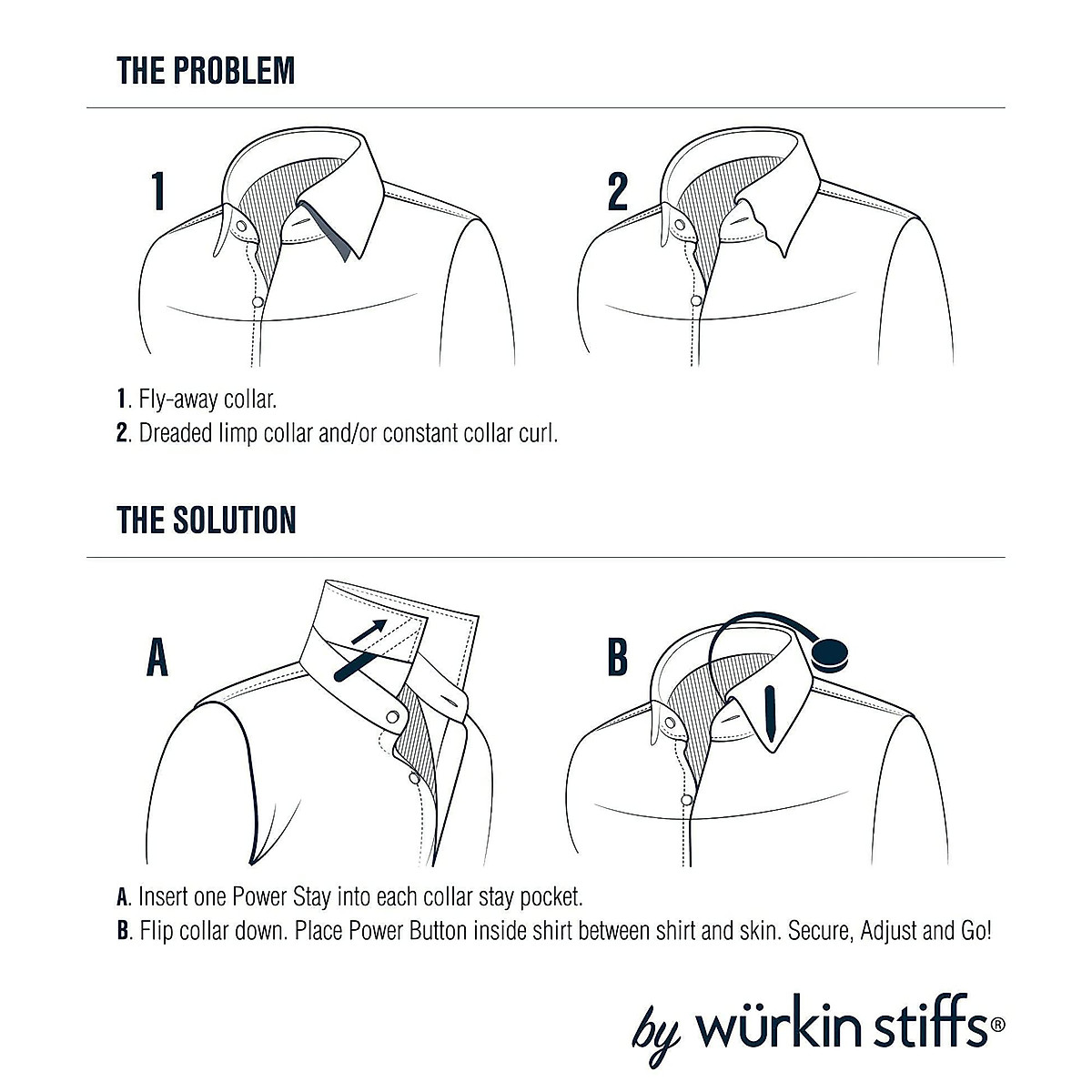 THE PROBLEM

1

2

1. Fly-away collar.
2. Dreaded limp collar and/or constant collar curl.

THE SOLUTION

A

B

A. Insert one Power Stay into each collar stay pocket.
B. Flip collar down. Place Power Button inside shirt between shirt and skin. Secure, Adjust and Go!

by würkin stiffs®