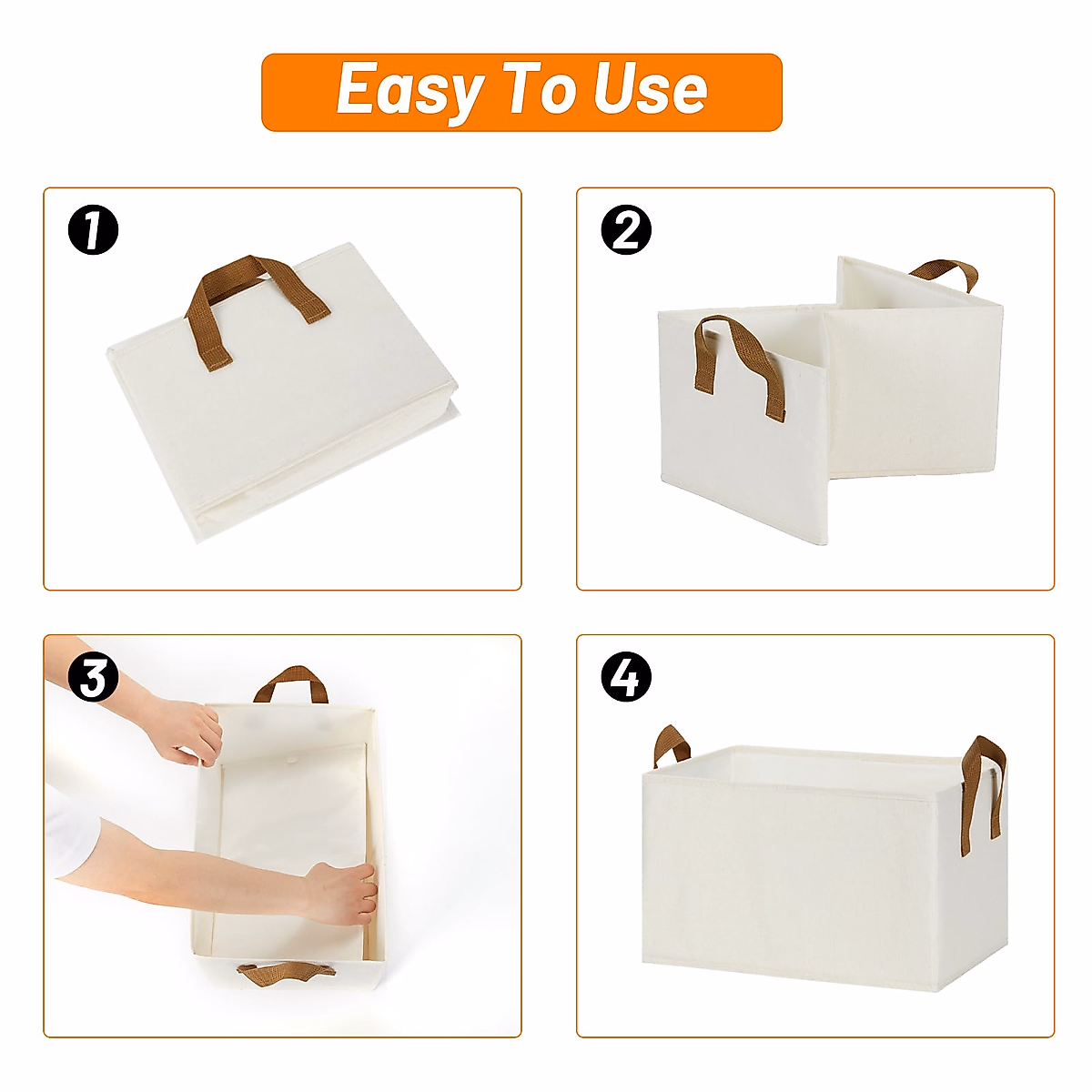 Easy To Use

1

2

3

4