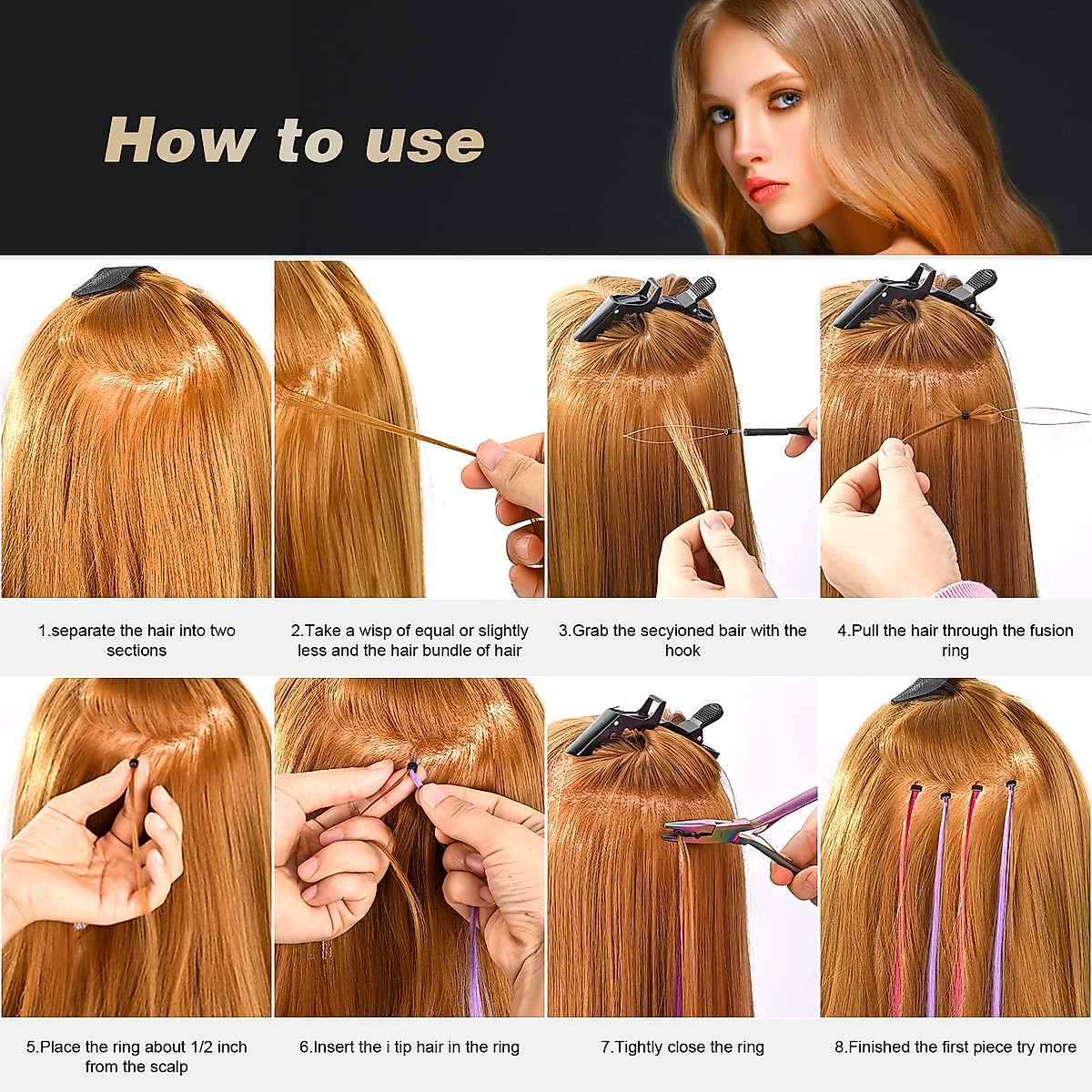 How to use

1.separate the hair into two sections

2.Take a wisp of equal or slightly less and the hair bundle of hair

3.Grab the secyioned bair with the hook

4.Pull the hair through the fusion ring

5.Place the ring about 1/2 inch from the scalp

6.Insert the i tip hair in the ring

7.Tightly close the ring

8.Finished the first piece try more