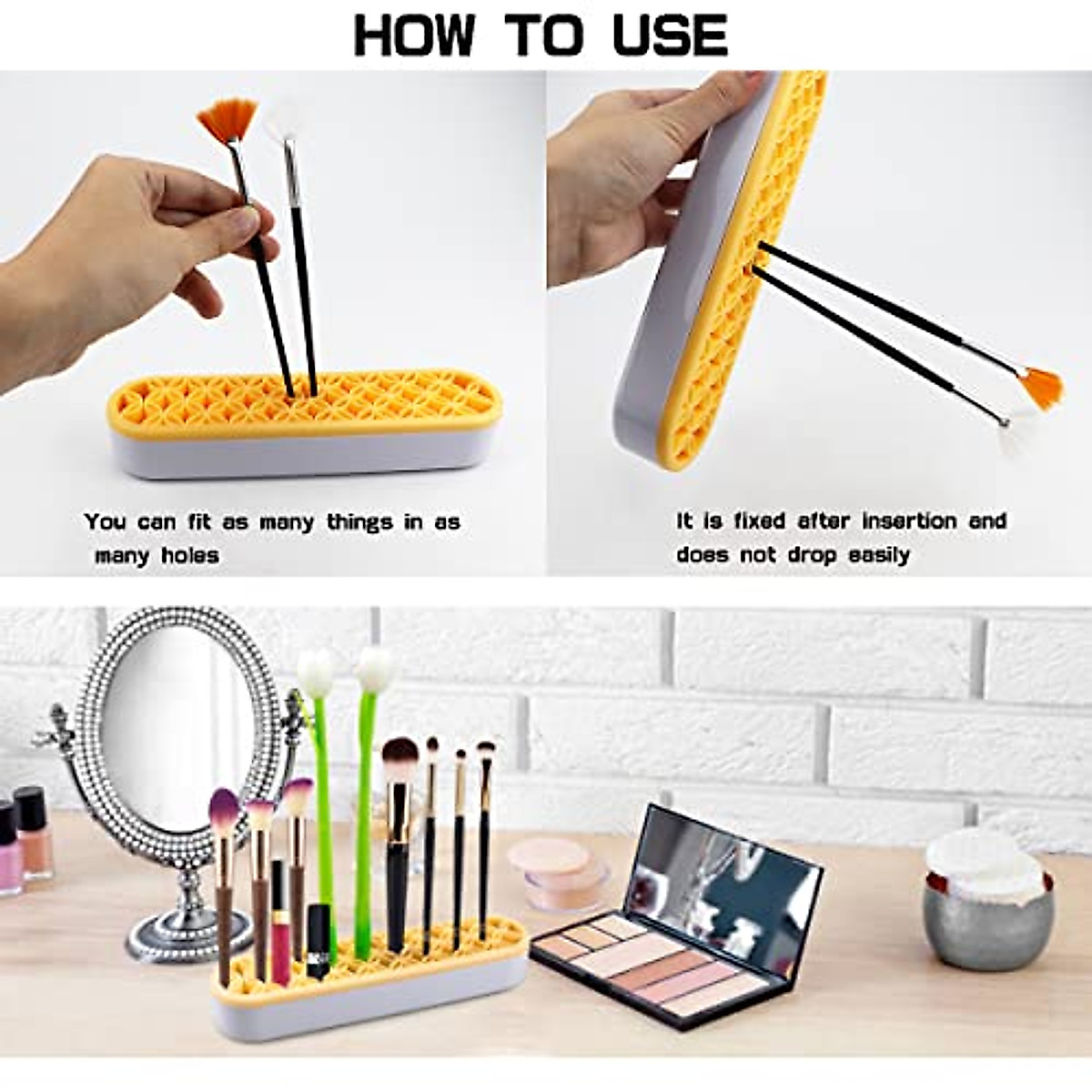 HOW TO USE

You can fit as many things in as many holes

It is fixed after insertion and does not drop easily