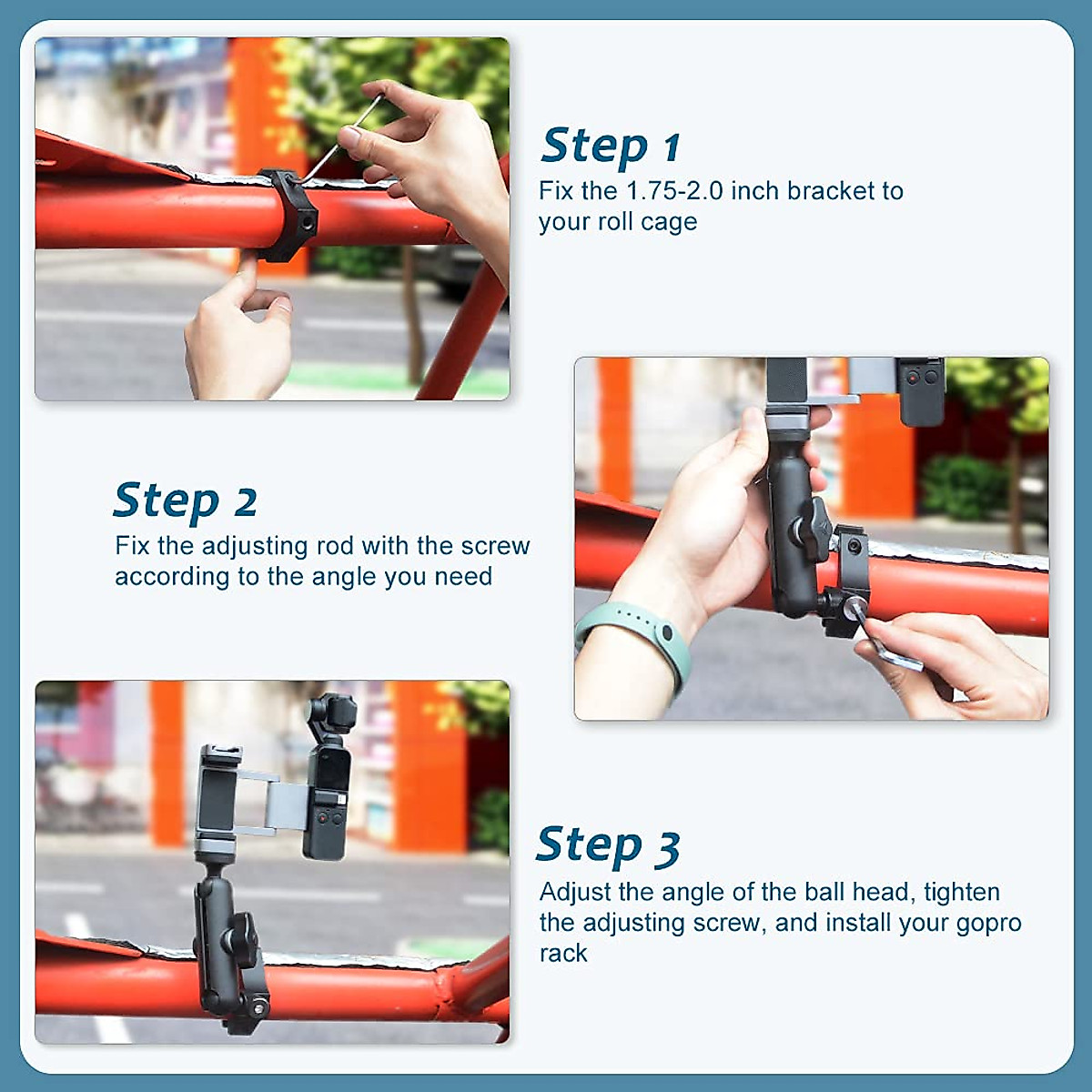 Step 1
Fix the 1.75-2.0 inch bracket to your roll cage

Step 2
Fix the adjusting rod with the screw according to the angle you need

Step 3
Adjust the angle of the ball head, tighten the adjusting screw, and install your gopro rack