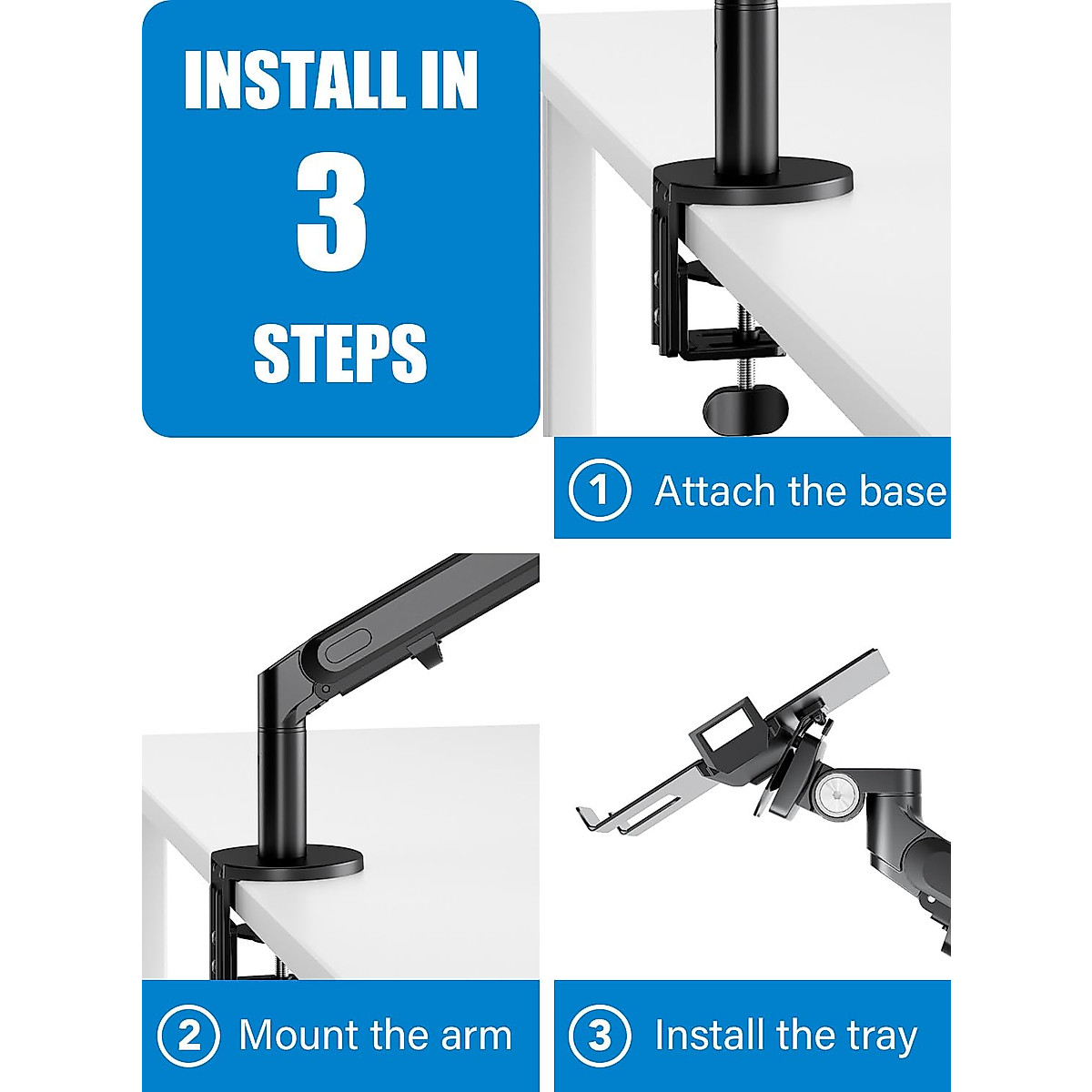 INSTALL IN
3
STEPS

1 Attach the base

2 Mount the arm

3 Install the tray