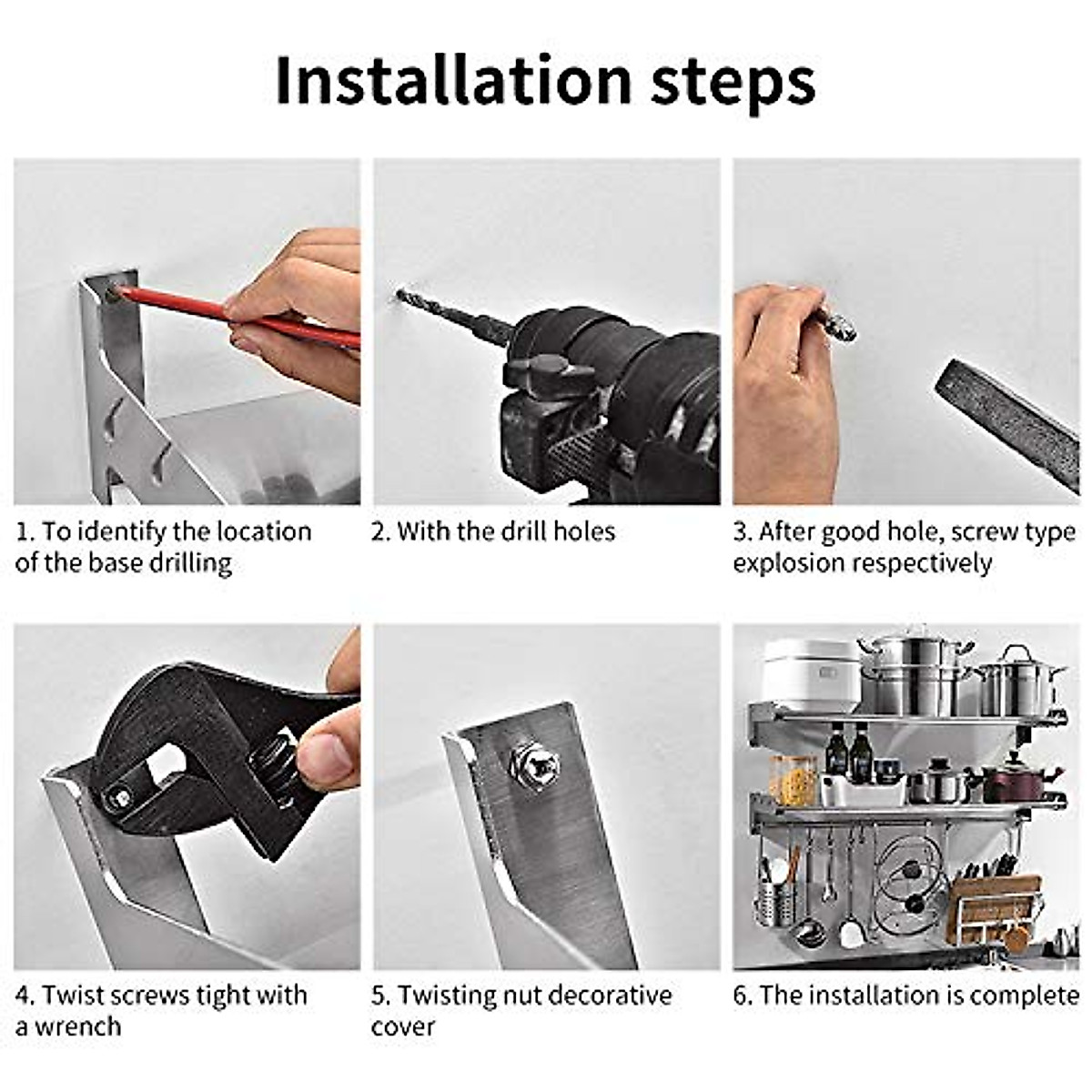 Installation steps

1. To identify the location of the base drilling

2. With the drill holes

3. After good hole, screw type explosion respectively

4. Twist screws tight with a wrench

5. Twisting nut decorative cover

6. The installation is complete