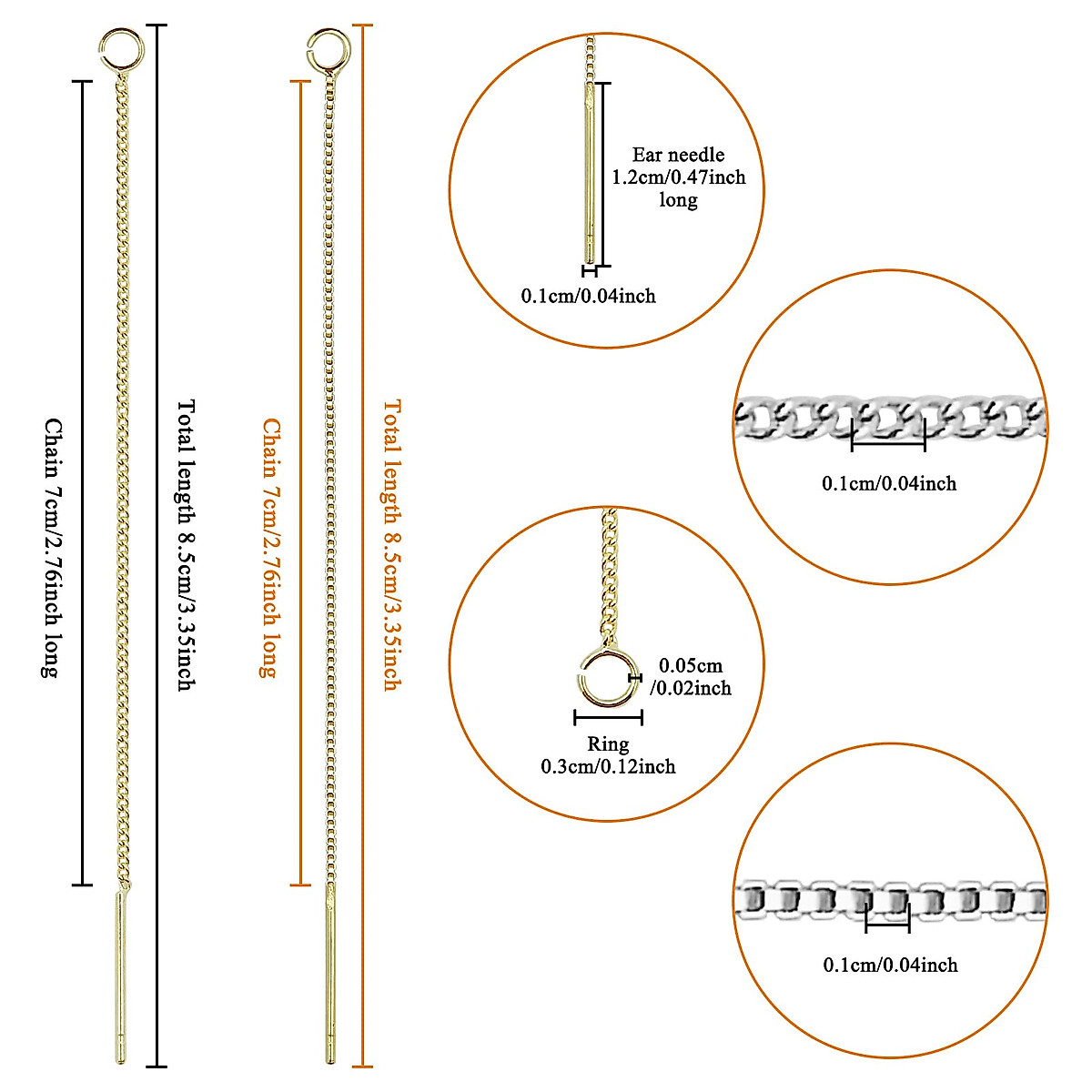 Chain 7cm/2.76inch long

Total length 8.5cm/3.35inch

Chain 7cm/2.76inch long

Total length 8.5cm/3.35inch

Ear needle
1.2cm/0.47inch
long

0.1cm/0.04inch

0.1cm/0.04inch

0.05cm
/0.02inch

Ring
0.3cm/0.12inch

0.1cm/0.04inch