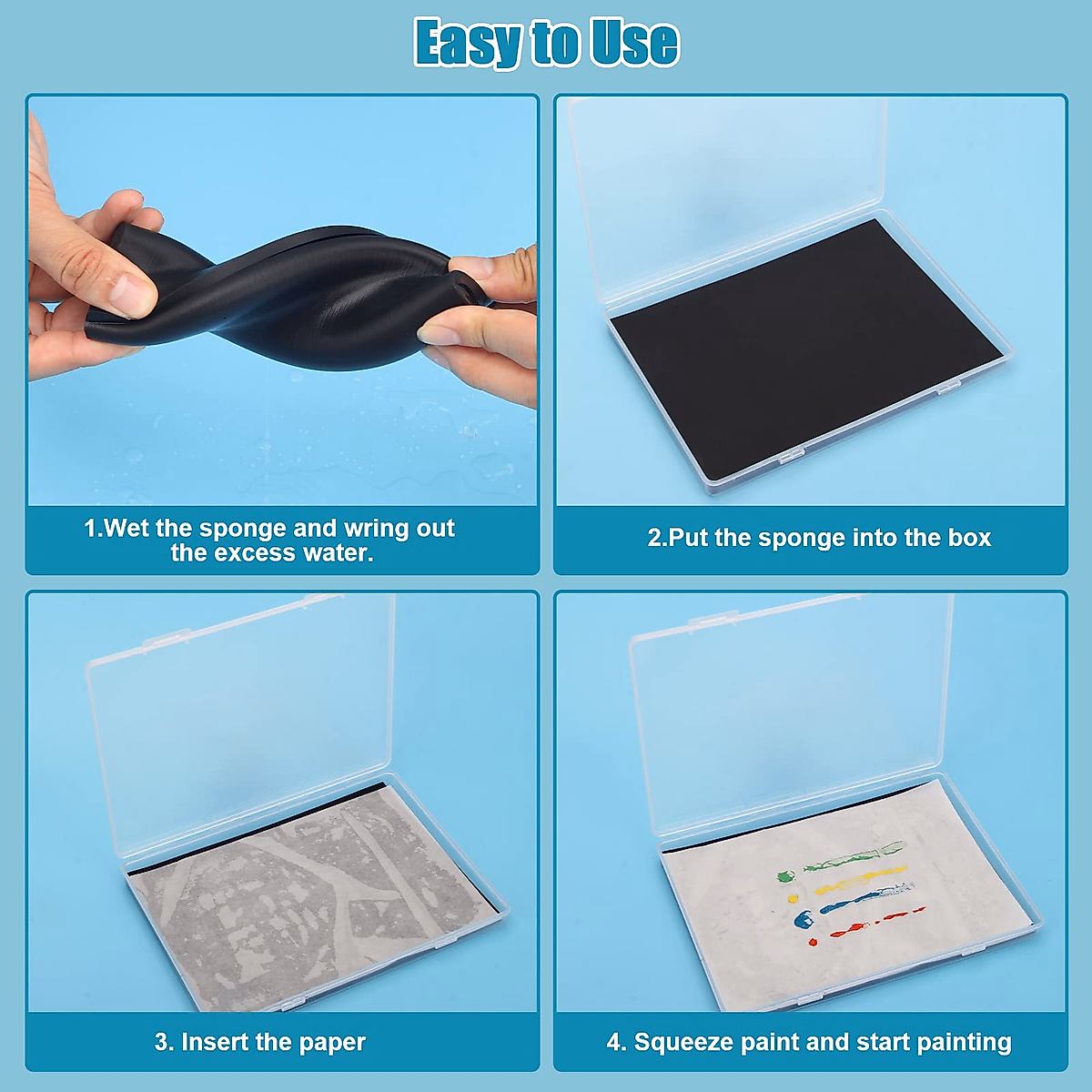 Easy to Use

1.Wet the sponge and wring out the excess water.

2.Put the sponge into the box

3. Insert the paper

4. Squeeze paint and start painting