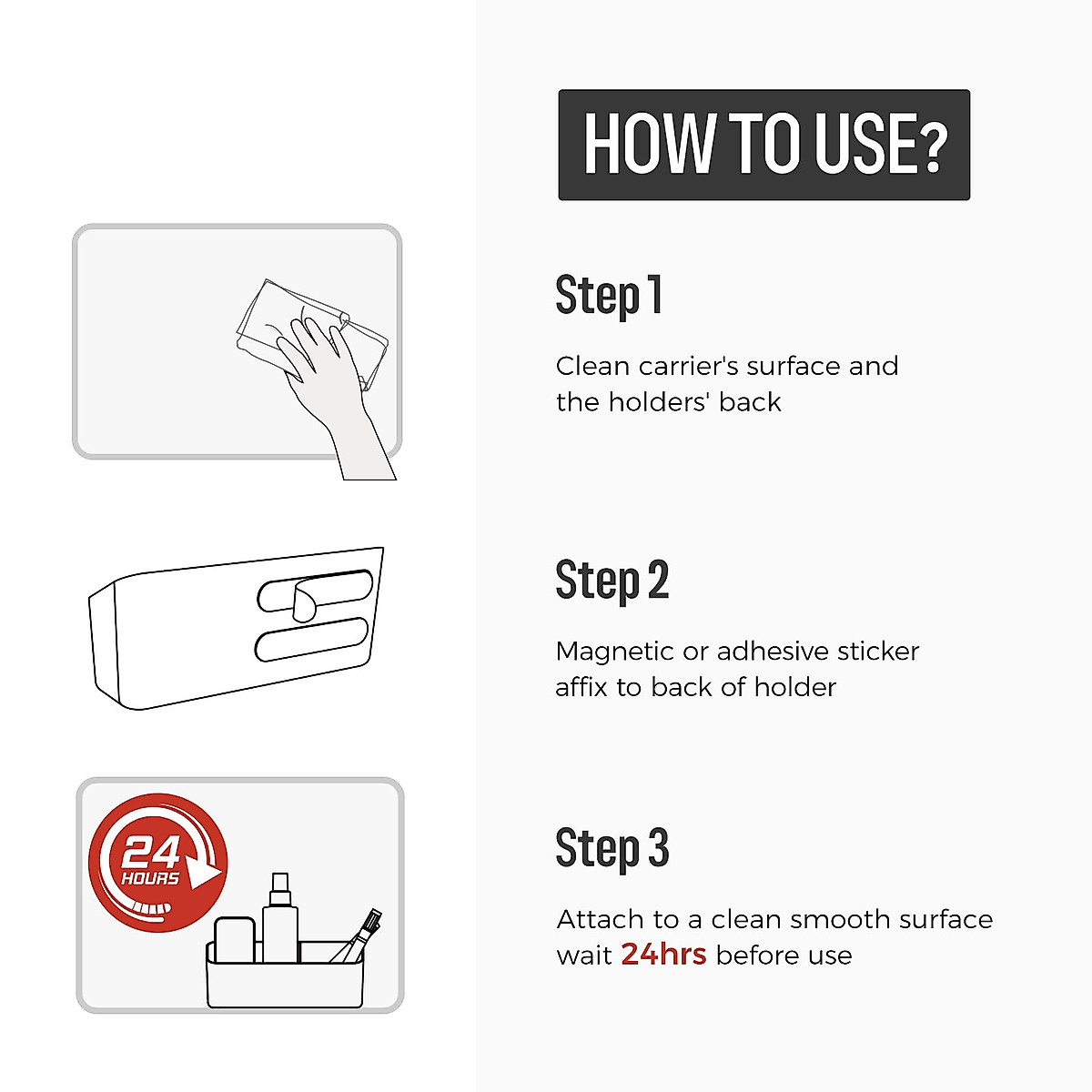 HOW TO USE?

Step 1

Clean carrier's surface and the holders' back

Step 2

Magnetic or adhesive sticker affix to back of holder

24 HOURS

Step 3

Attach to a clean smooth surface wait 24hrs before use